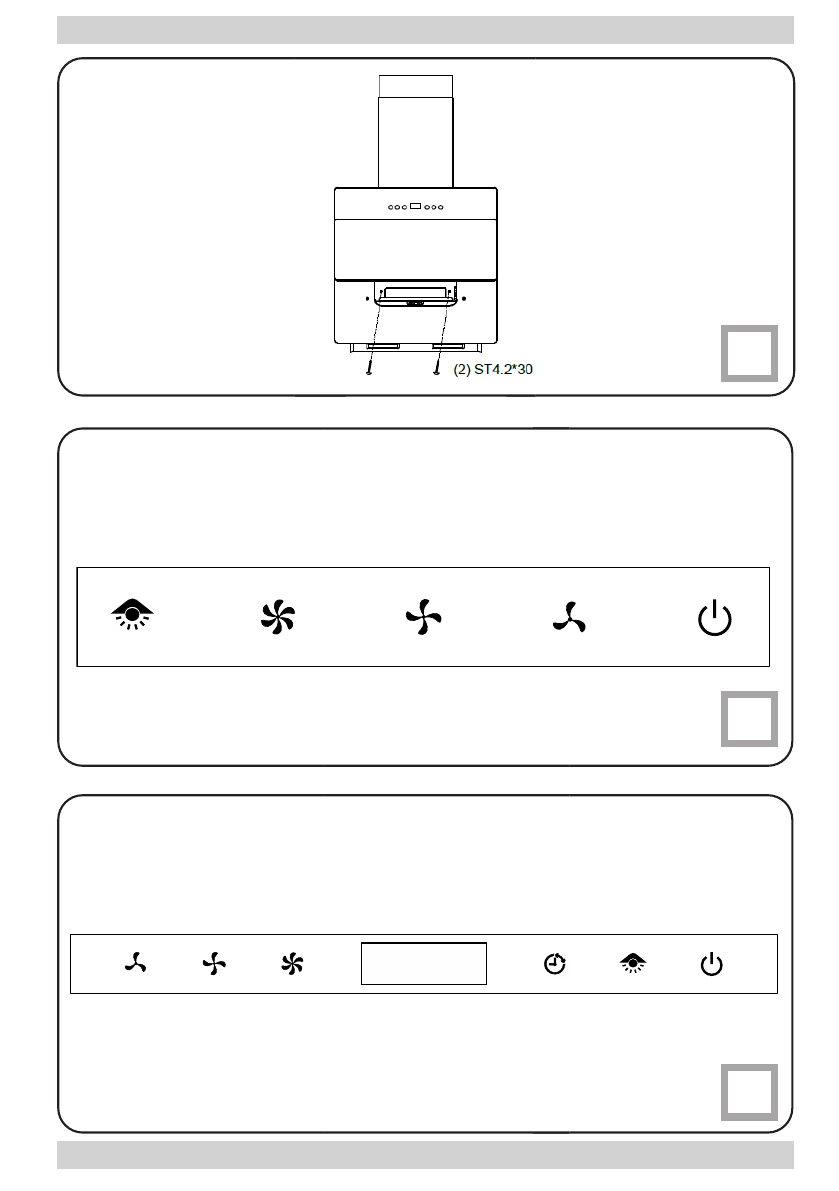 (2) ST4.2*30