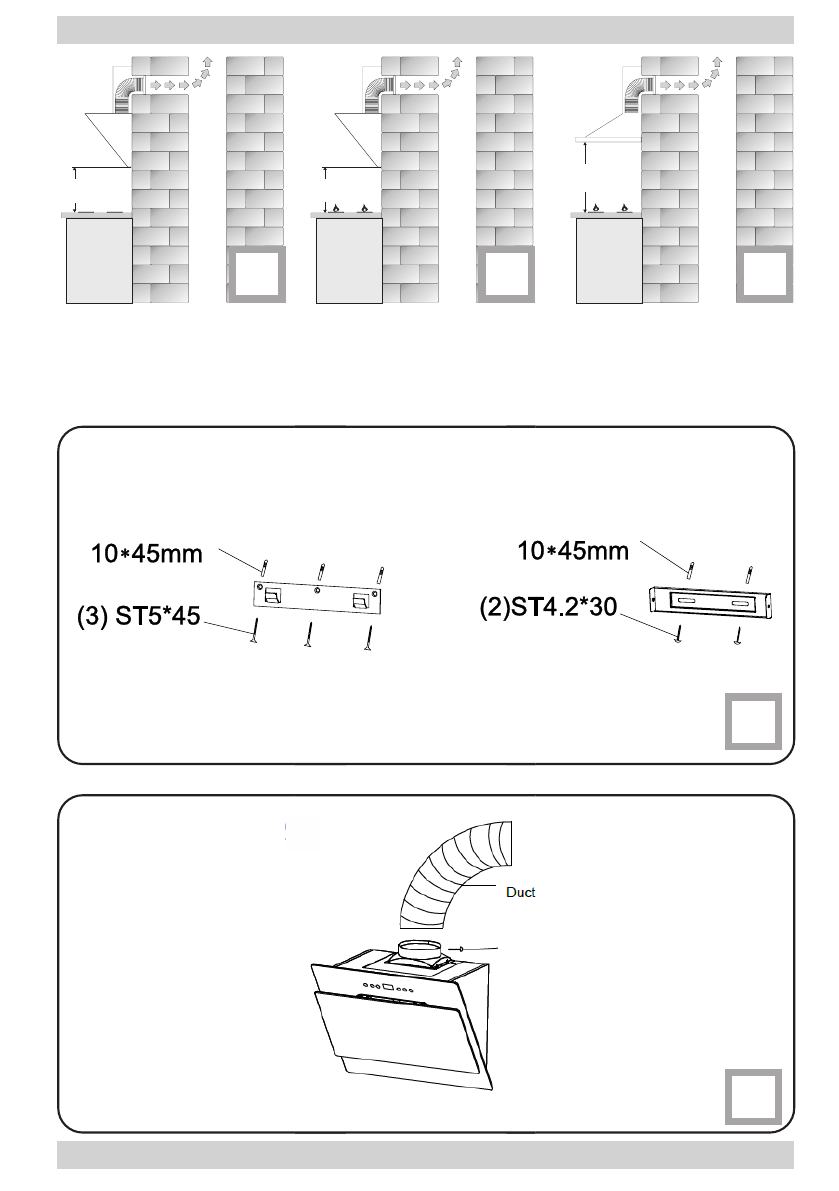 10*45mm

(3) ST5*45

10*45mm

(2)ST4.2*30

Duct