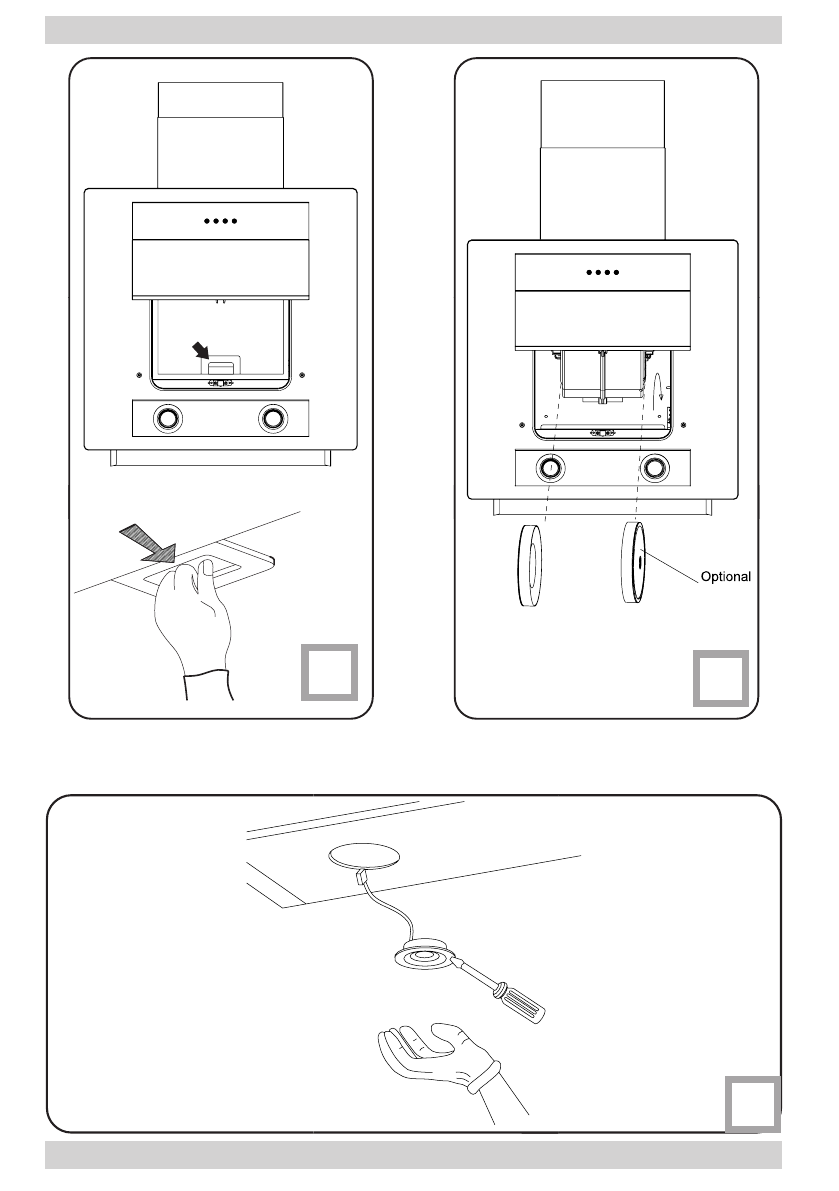 Optional