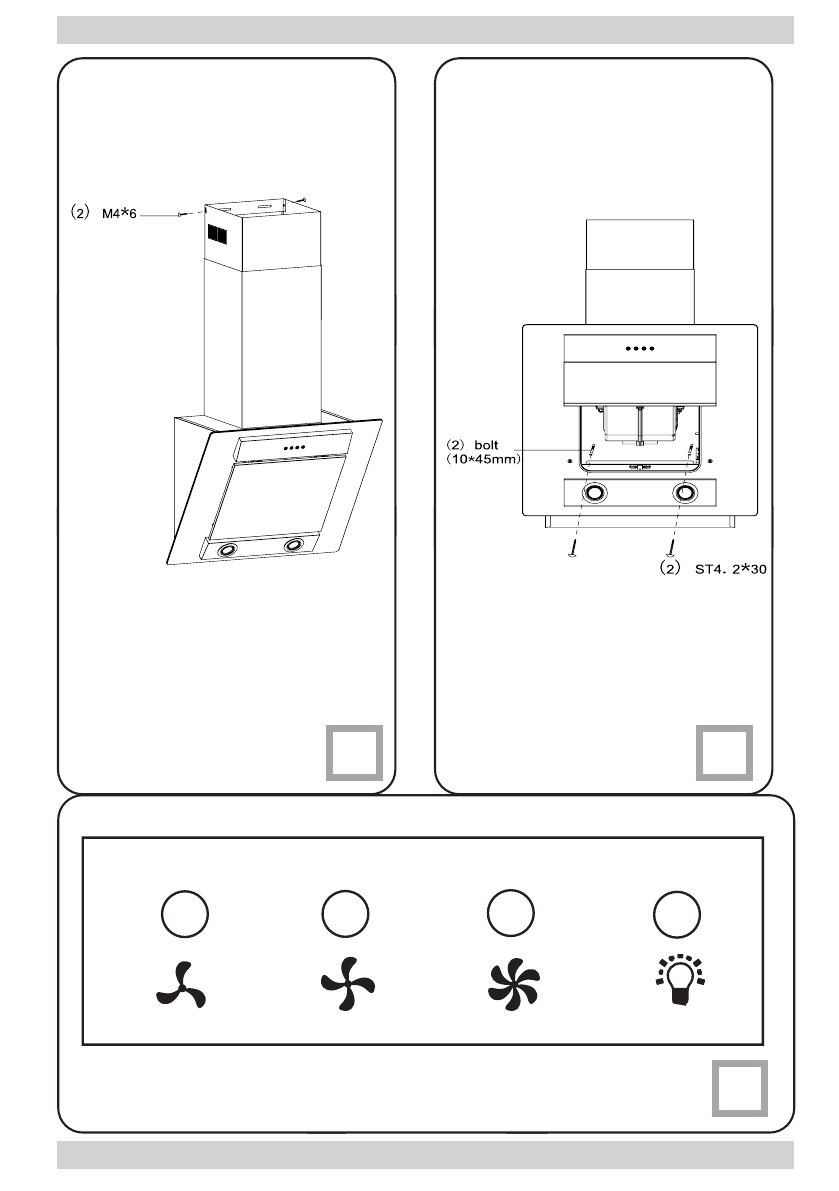 (2) M4*6

(2) bolt
(10*45mm)

(2) ST4. 2*30