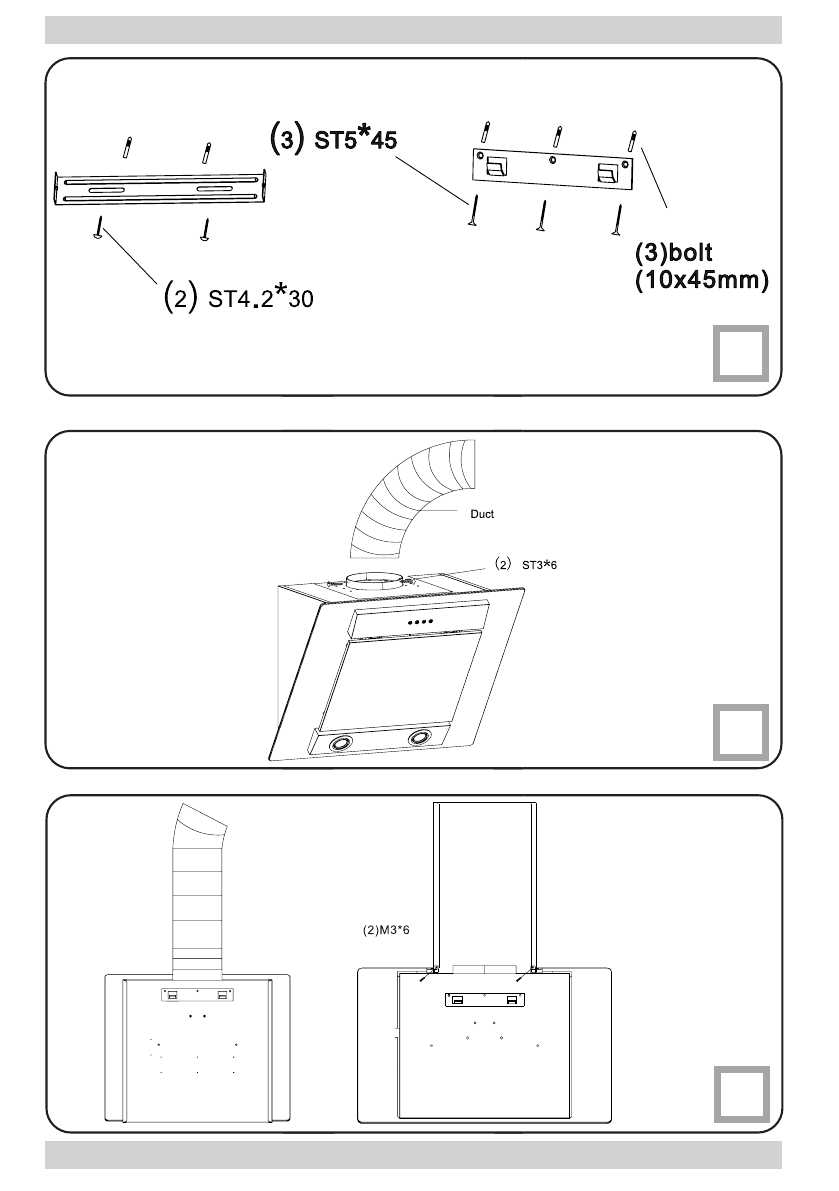 (3) ST5*45

(2) ST4.2*30

(3)bolt (10x45mm)

Duct

(2) ST3*6

(2)M3*6