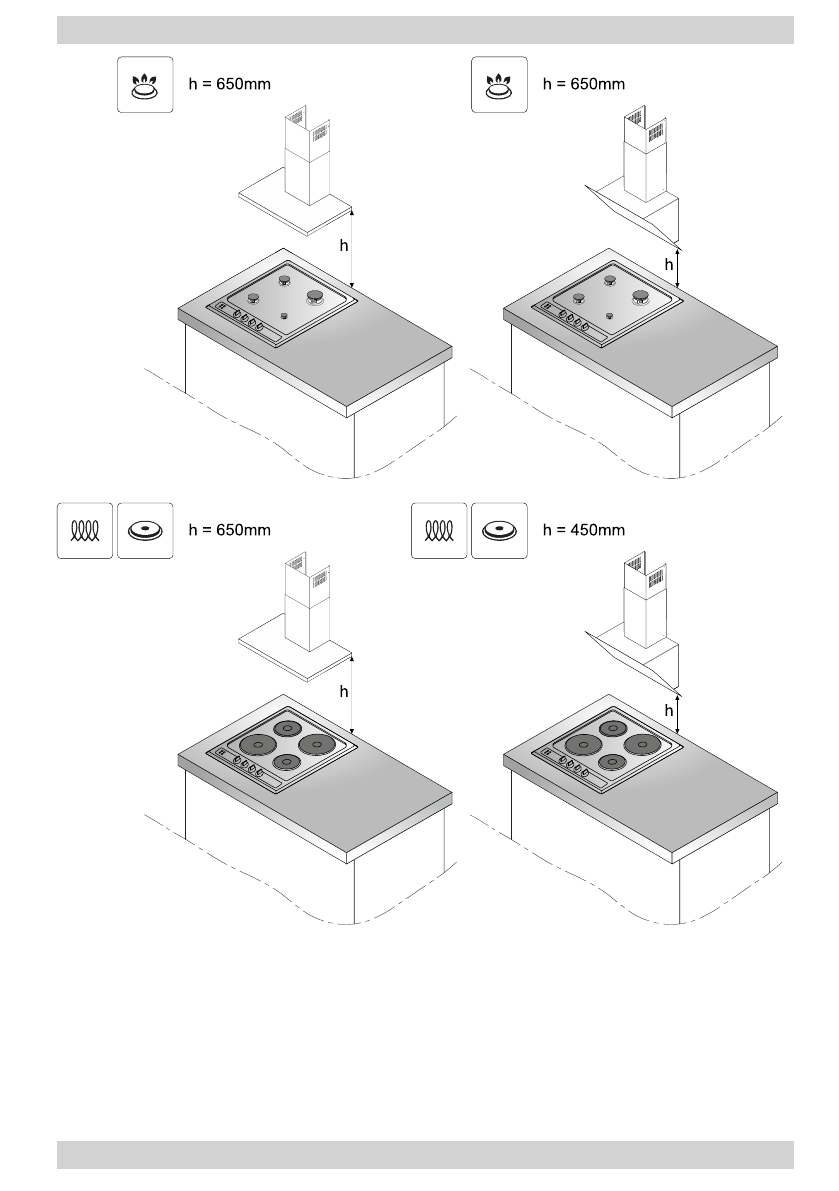 h = 650mm

h

h = 650mm

h

h = 650mm

h

h = 450mm

h