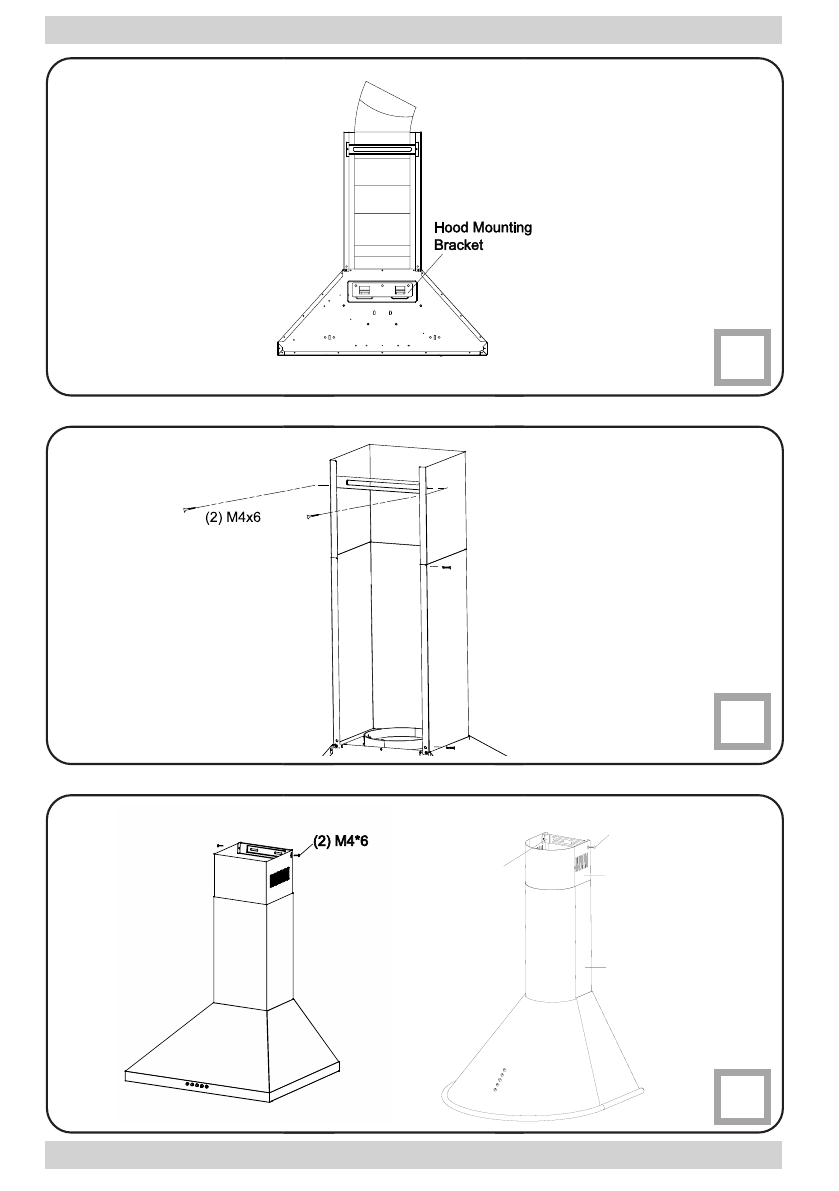 Hood Mounting Bracket

(2) M4x6

(2) M4*6