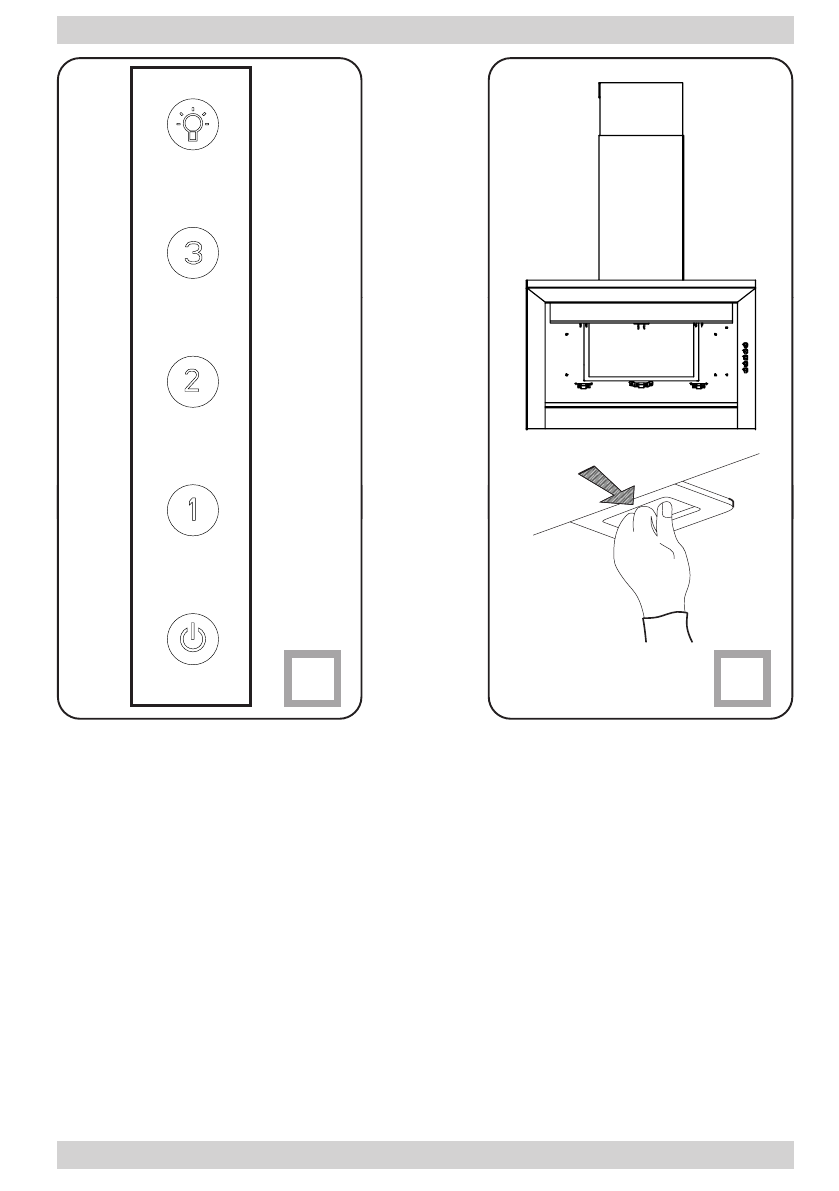 3

2

1