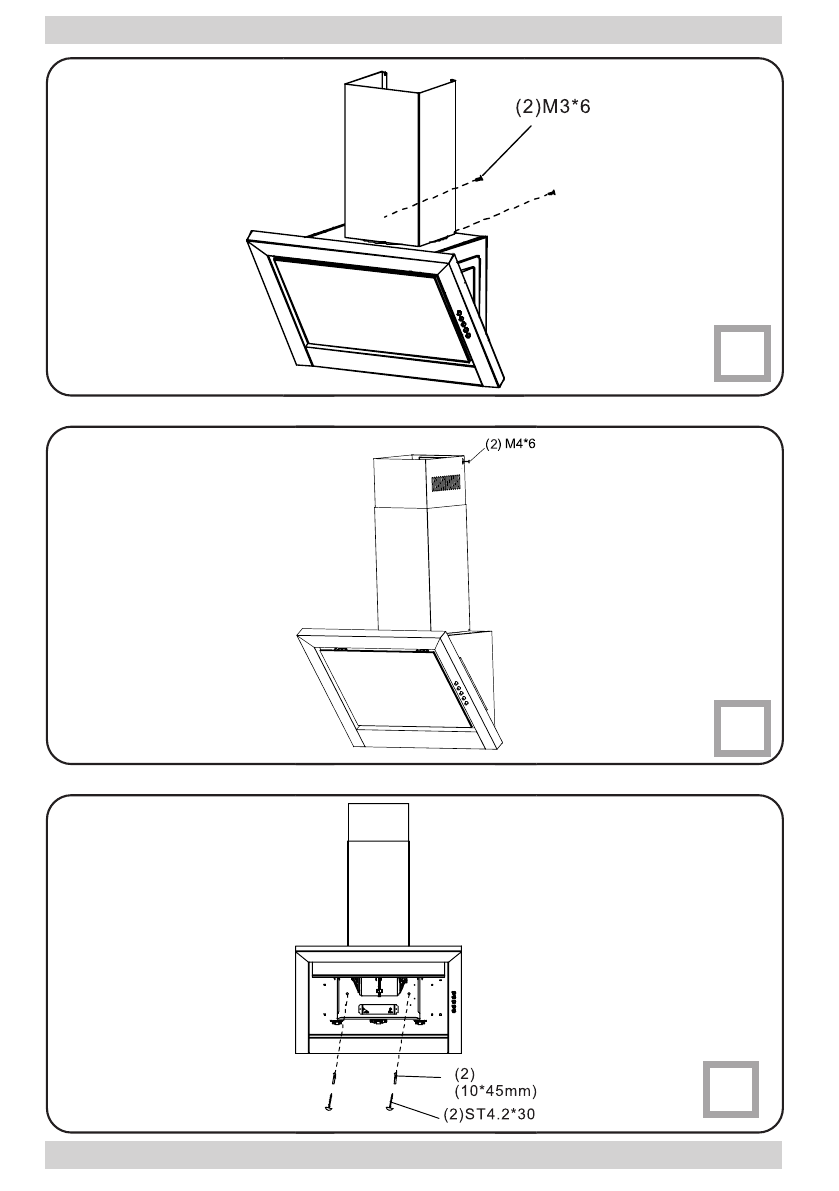 (2)M3*6

(2) M4*6

(2)
(10*45mm)
(2)ST4.2*30