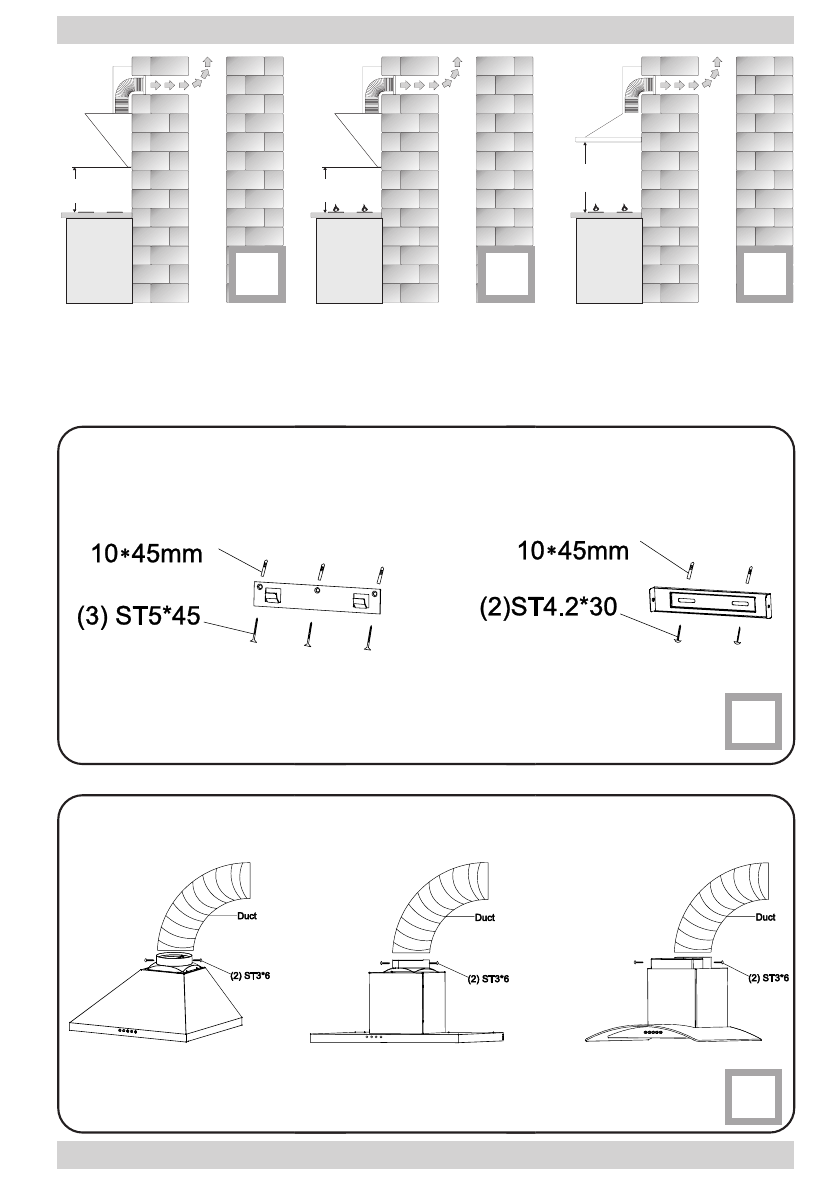 10*45mm

(3) ST5*45

10*45mm

(2)ST4.2*30

Duct

(2) ST3*6

Duct

(2) ST3*6

Duct

(2) ST3*6