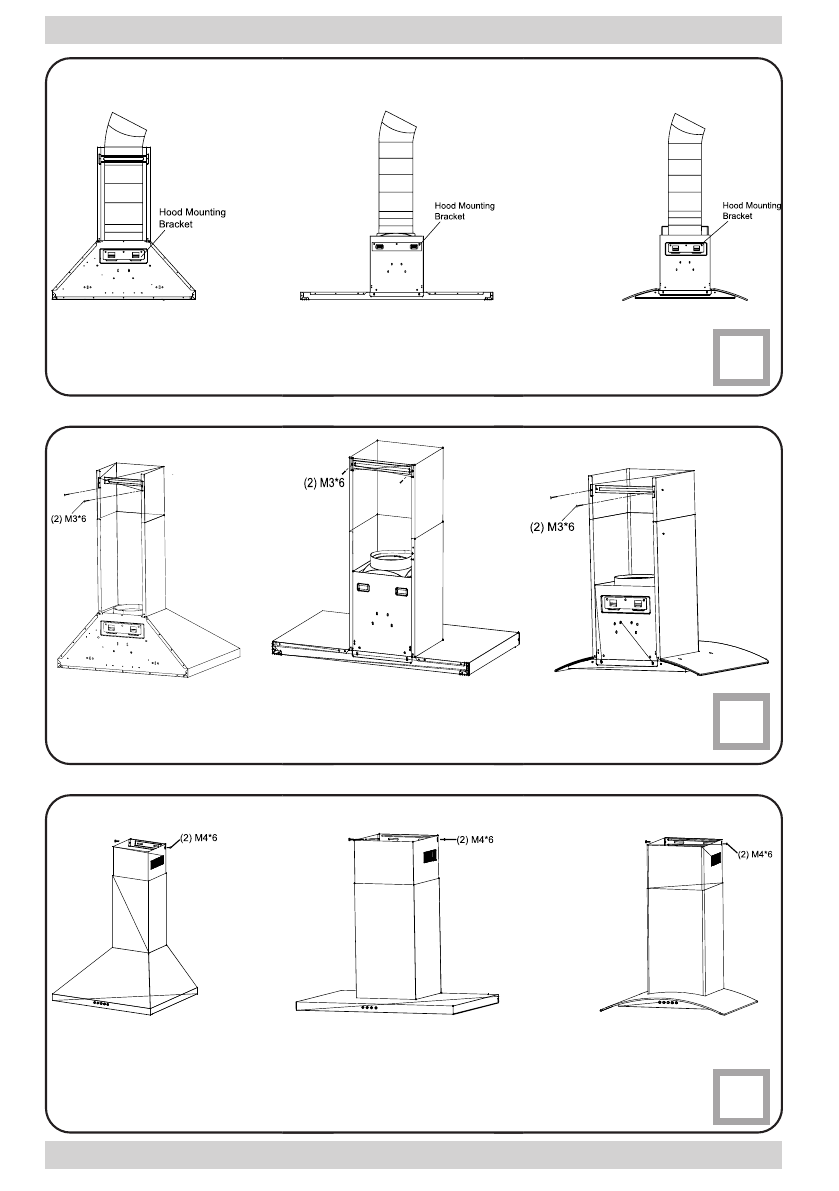 Hood Mounting Bracket

Hood Mounting Bracket

Hood Mounting Bracket

(2) M3*6

(2) M3*6

(2) M3*6

(2) M4*6

(2) M4*6

(2) M4*6