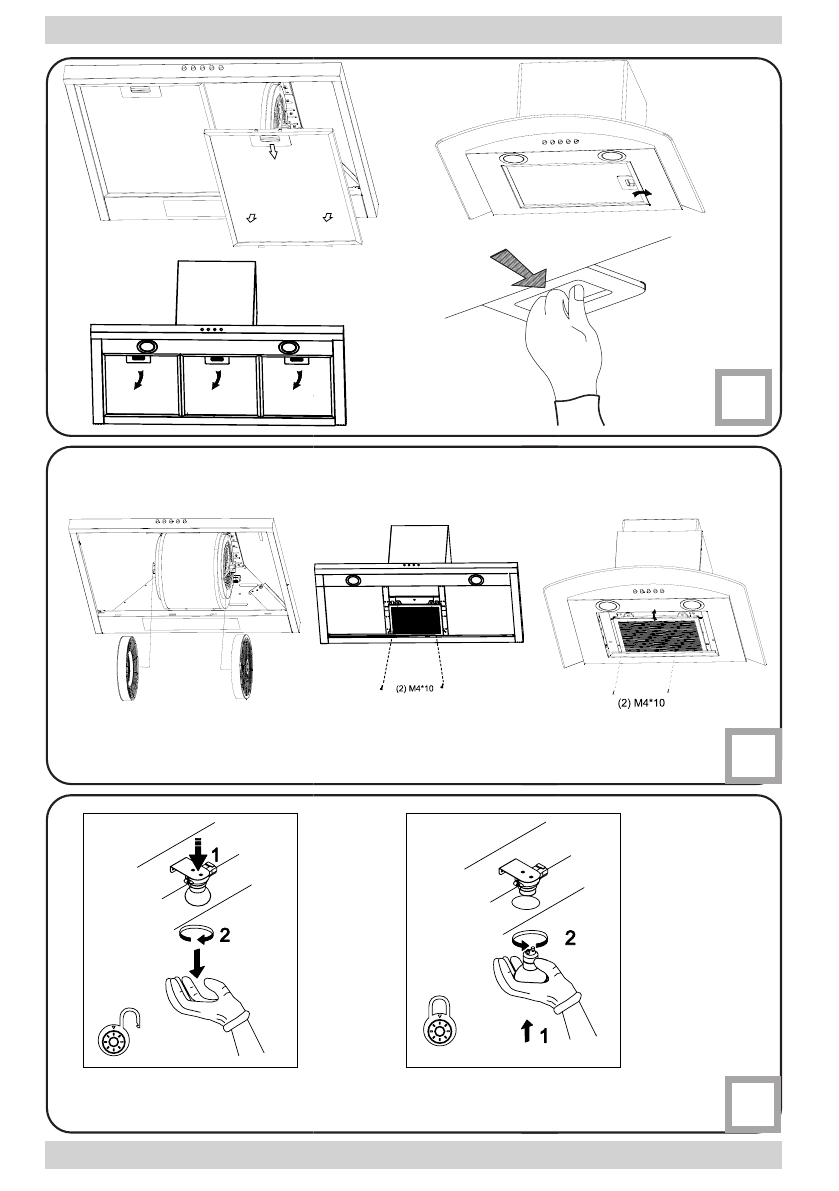 (2) M4*10

(2) M4*10

1

2

2

1