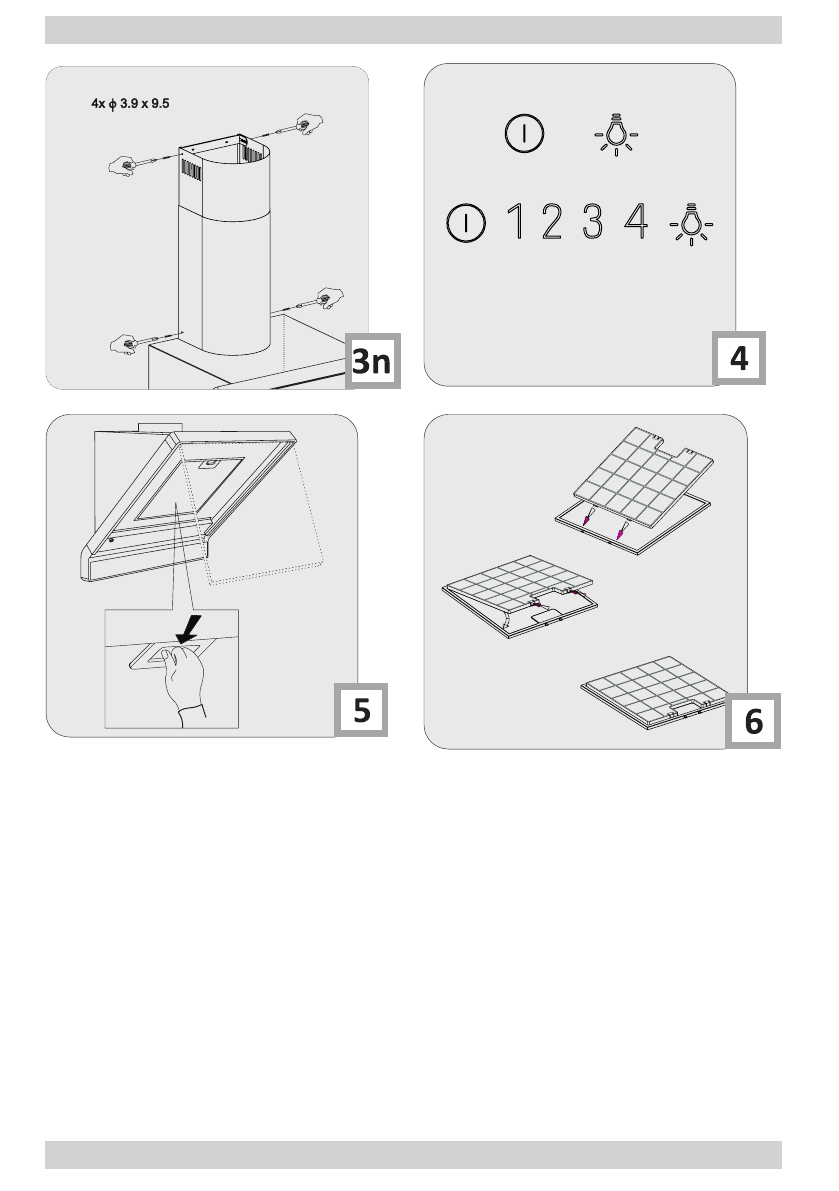 4x ϕ 3.9 x 9.5

3n

1 2 3 4

4

5

6