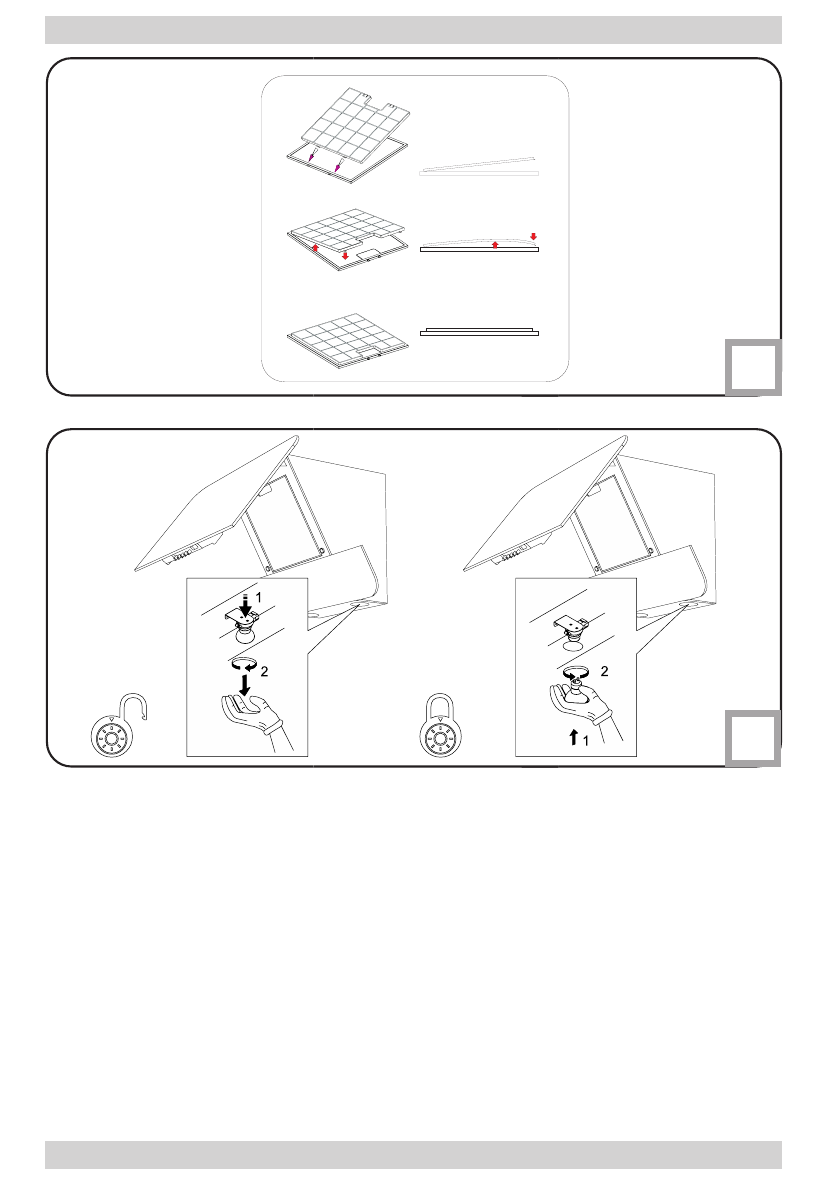 1
2
2
1