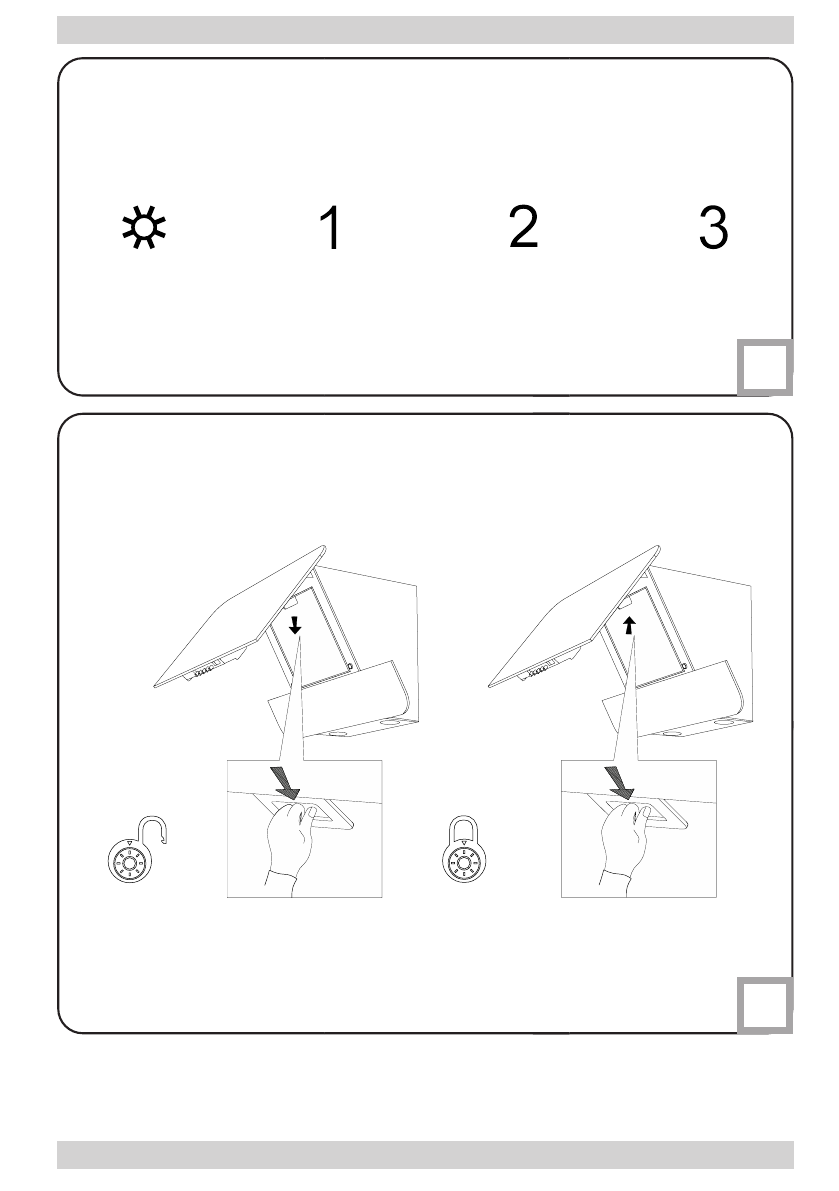 1 2 3