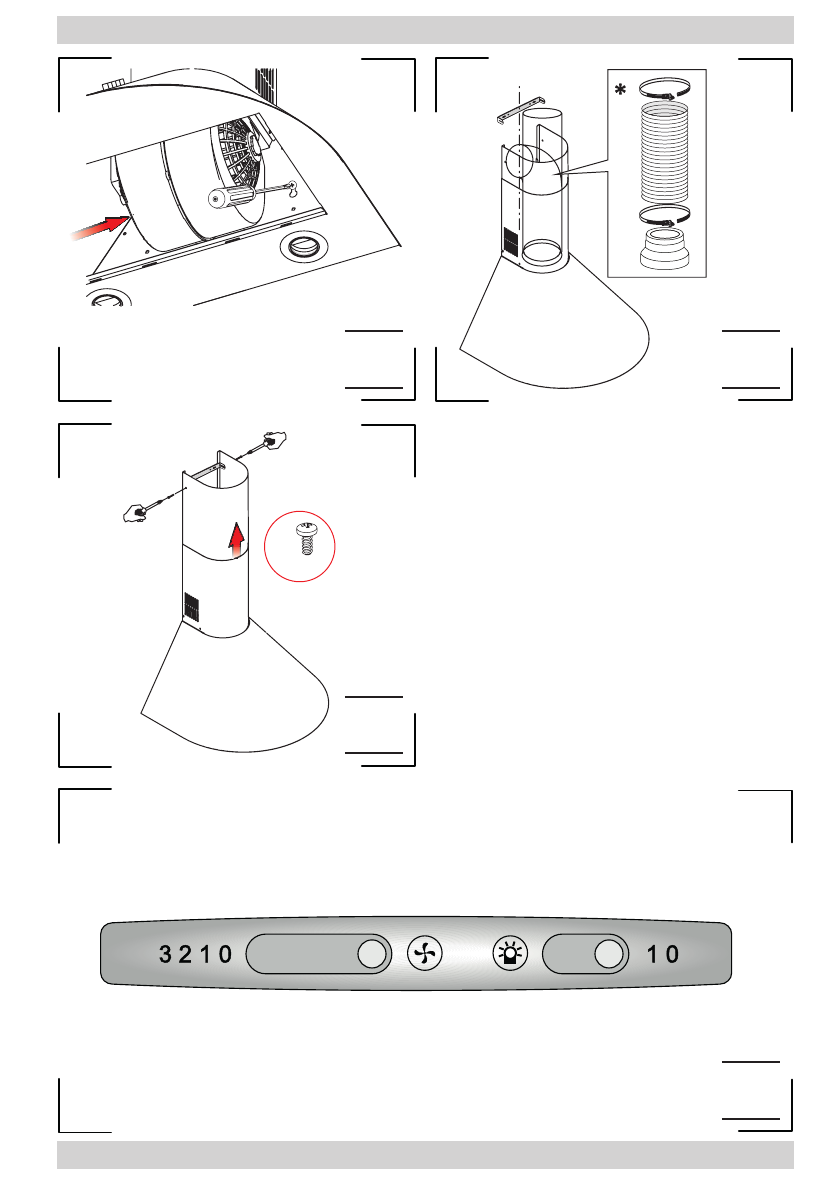 *

3 2 1 0

1 0