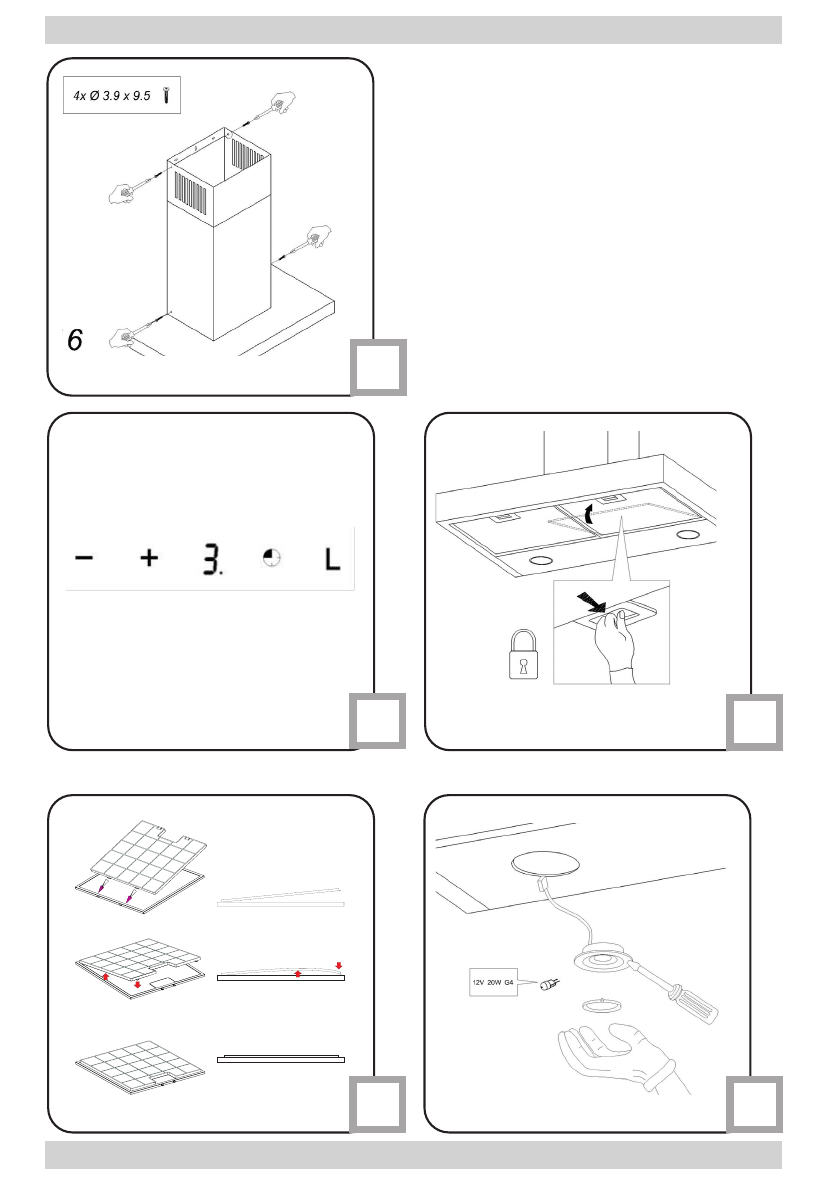 4x Ø 3.9 x 9.5

6

− + 3. L

12V 20W G4