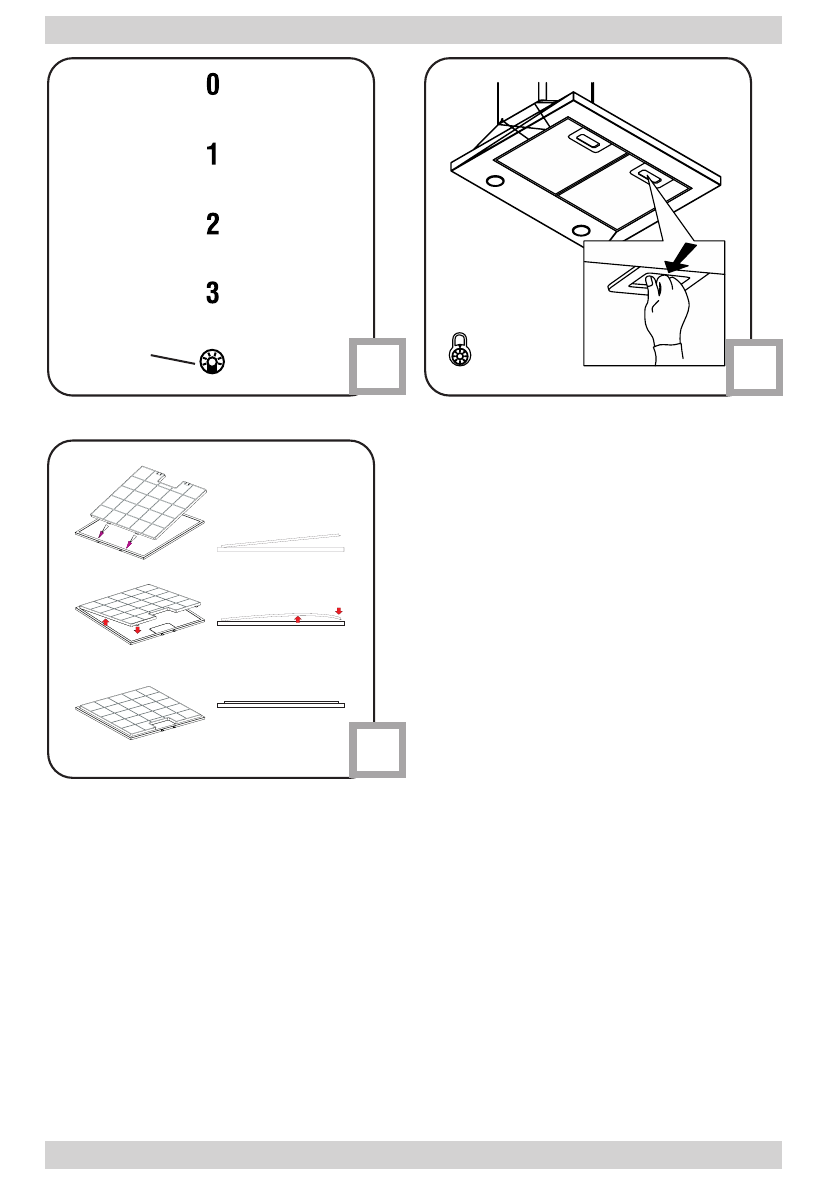 0

1

2

3