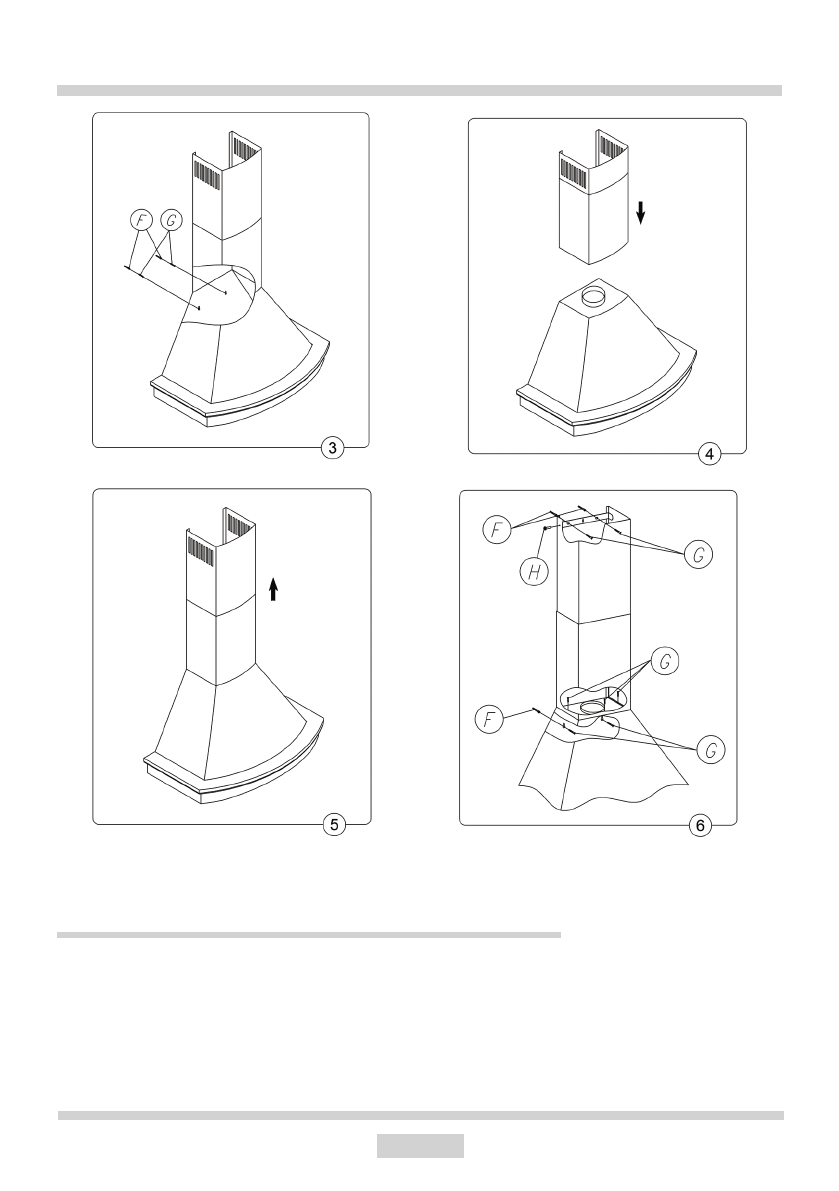 F G

3

4

5

F

H

G

G

F

G

6