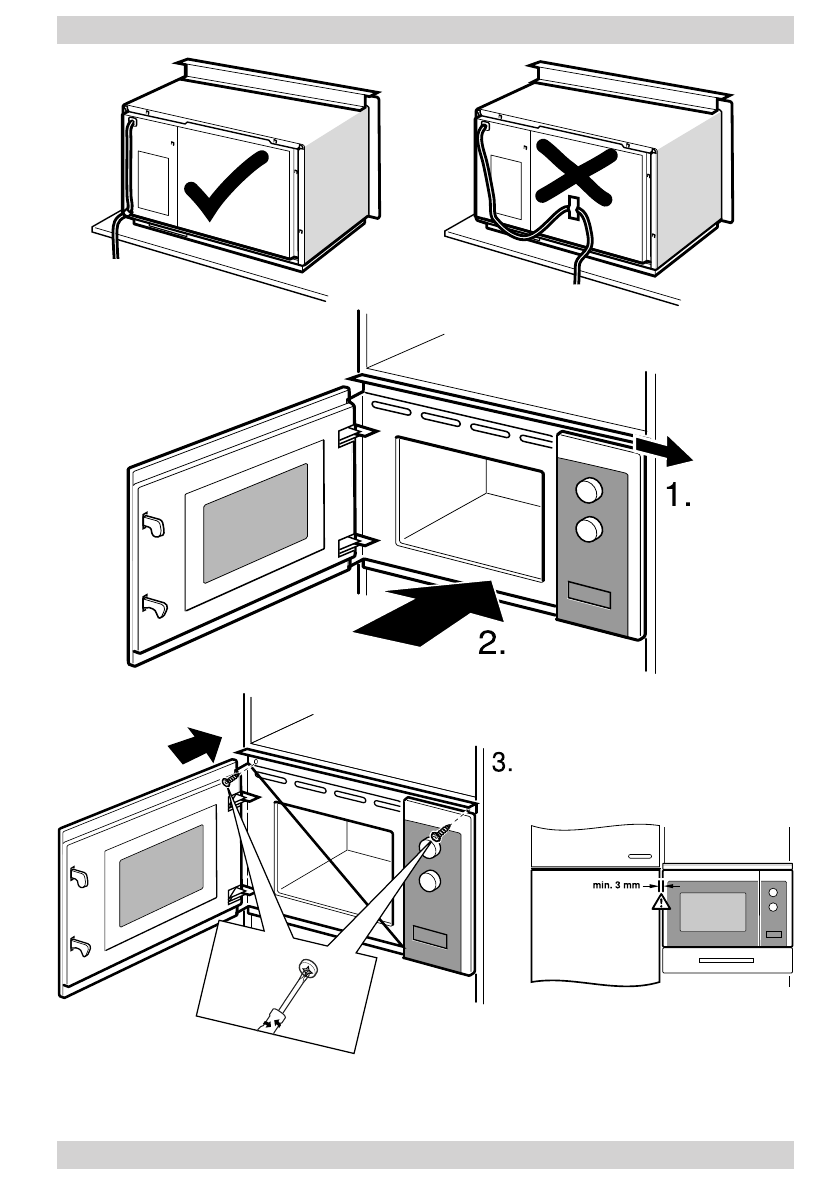 1.

2.

3.

min. 3 mm