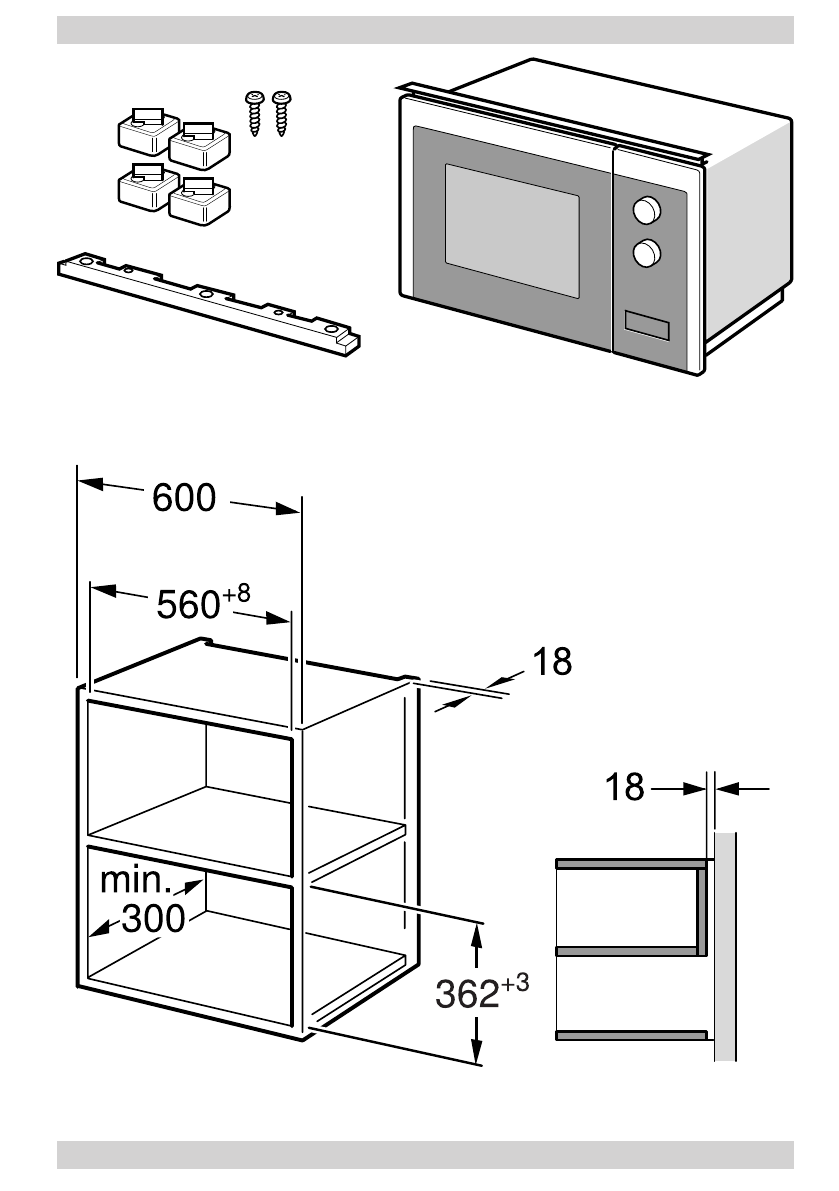 600

$560^{+8}$

18

18

min.
300

$362^{+3}$