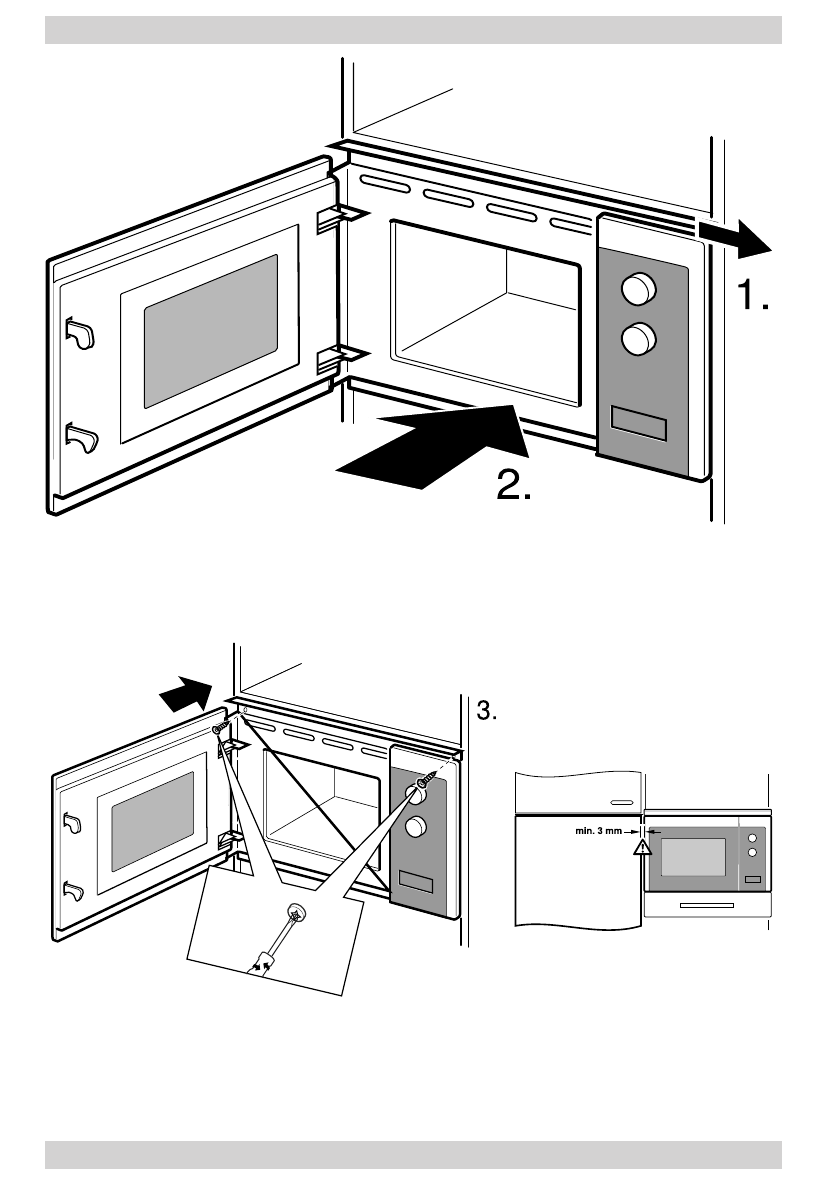 1.

2.

3.

min. 3 mm