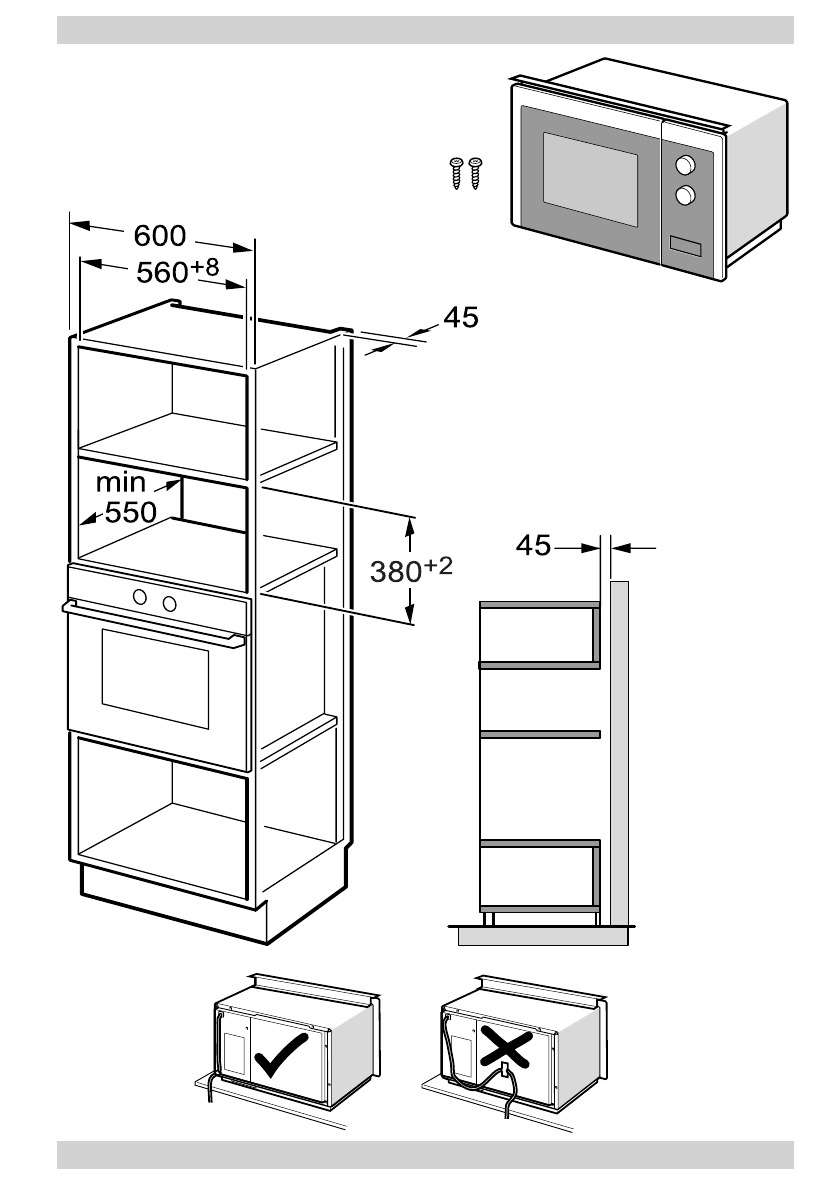 600
$560^{+8}$
45
min
550
$380^{+2}$
45