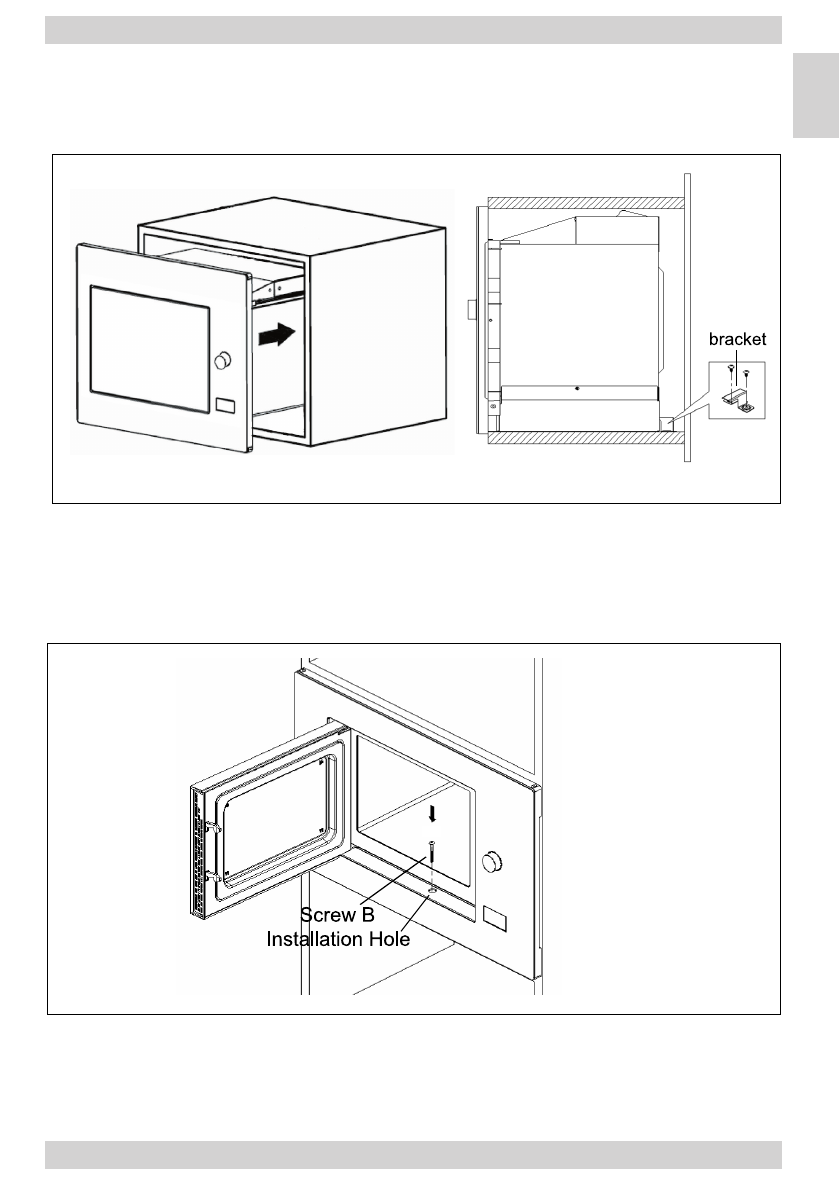 bracket

Screw B
Installation Hole