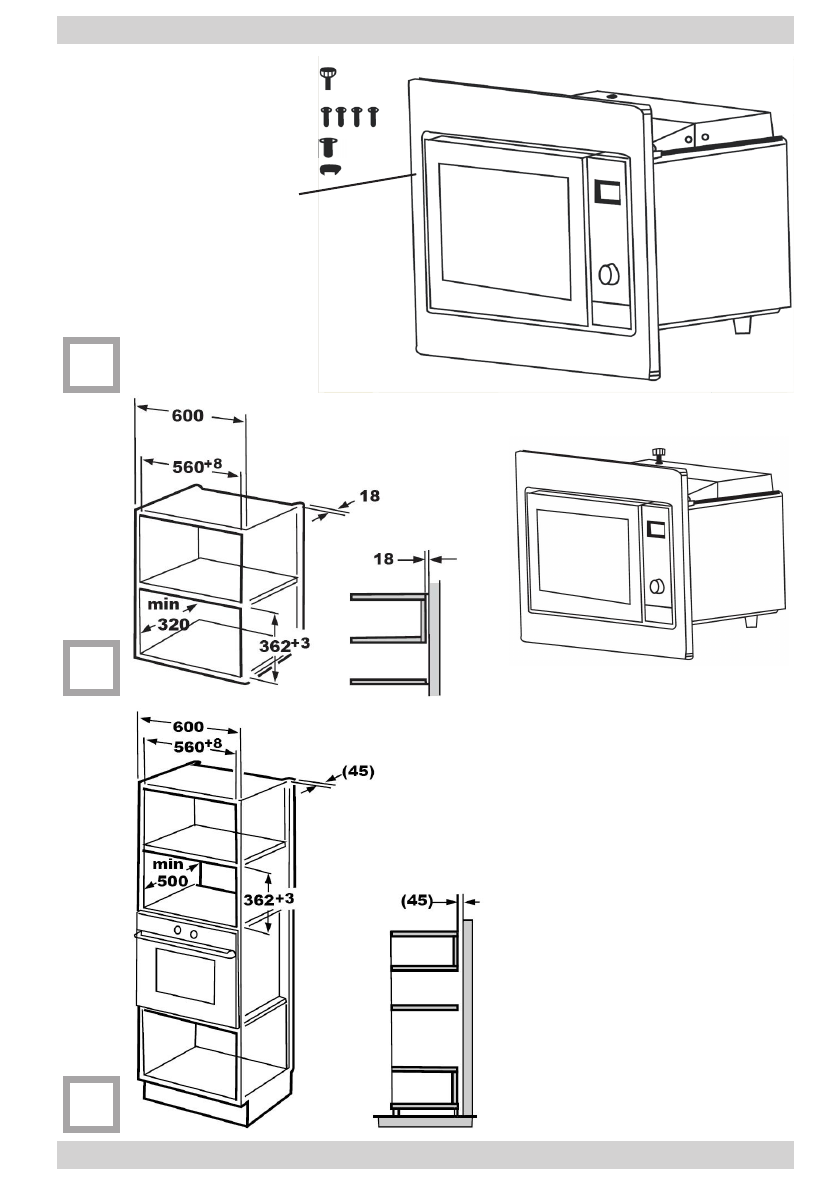 600

$560^{+8}$

18

18

min

320

$362^{+3}$

600

$560^{+8}$

(45)

min

500

$362^{+3}$

(45)