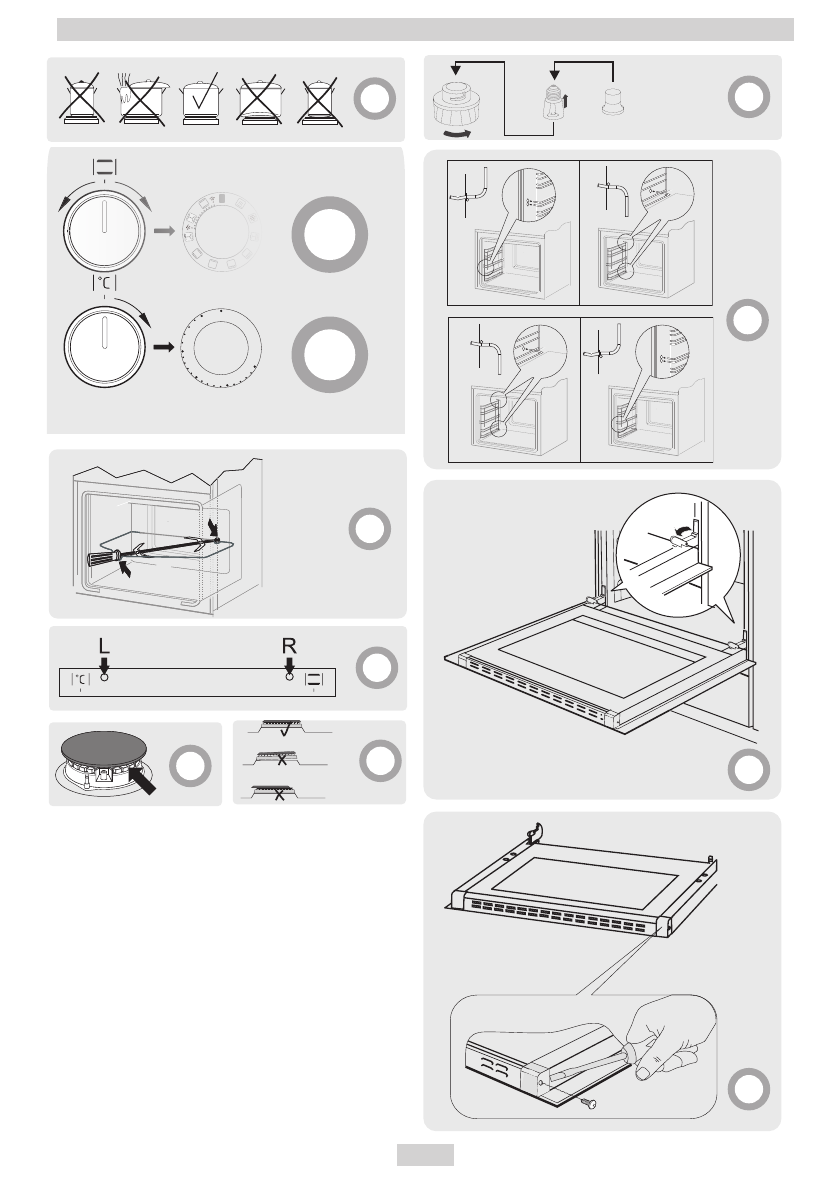 °C

L

R

°C