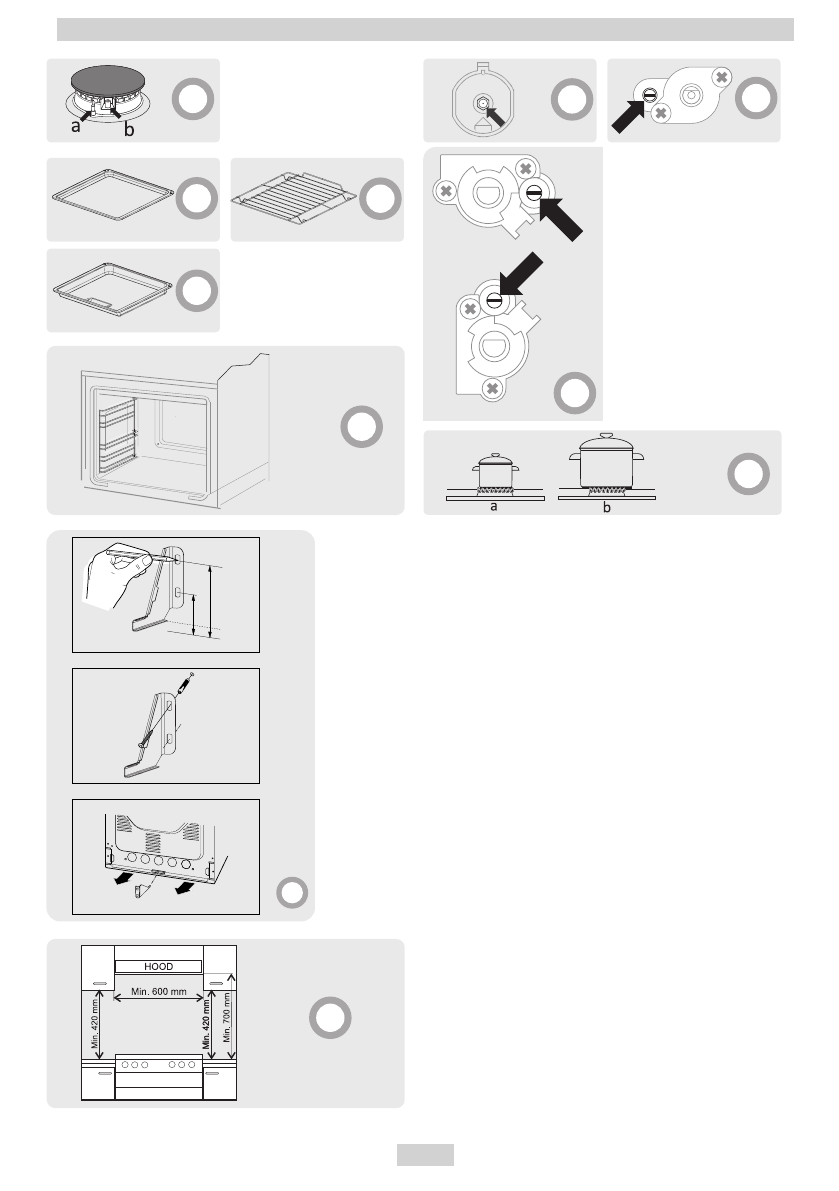 a b

a b

HOOD
Min. 600 mm
Min. 420 mm
Min. 420 mm
Min. 700 mm