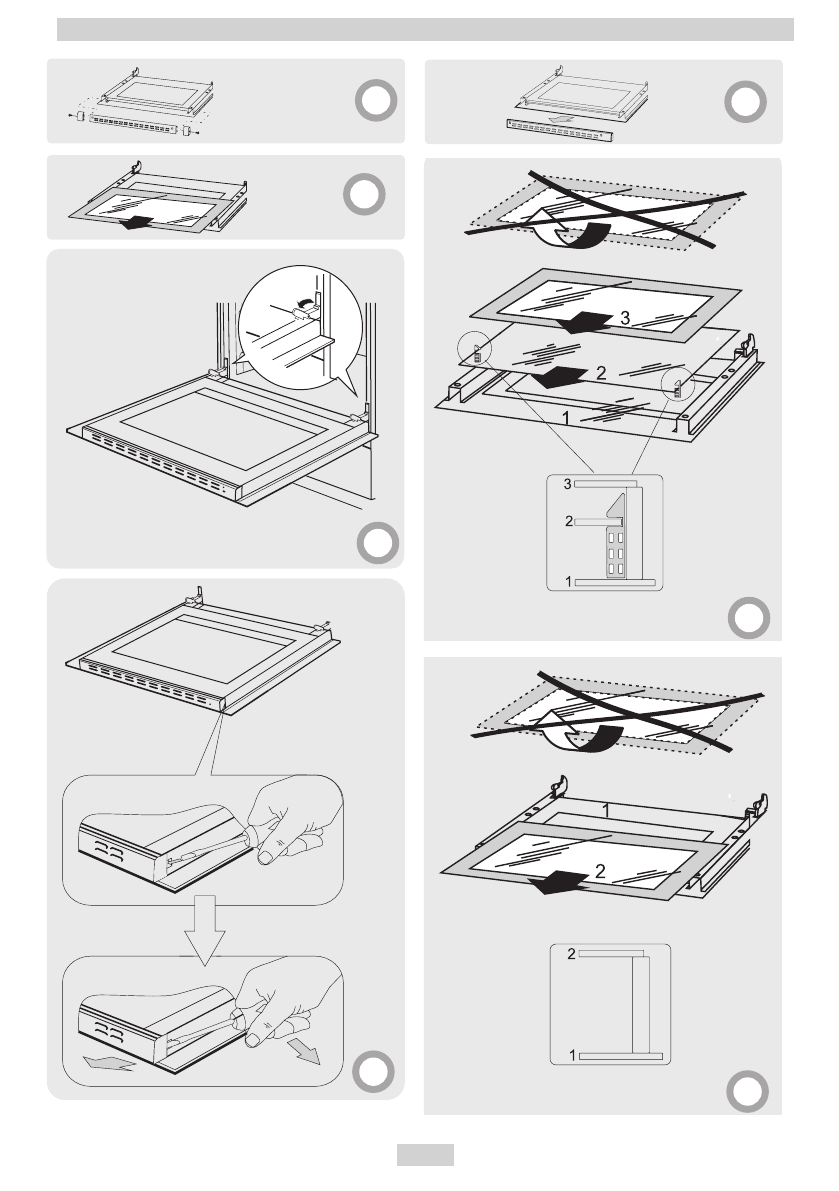 3
2
1
3
2
1
1
2
2
1