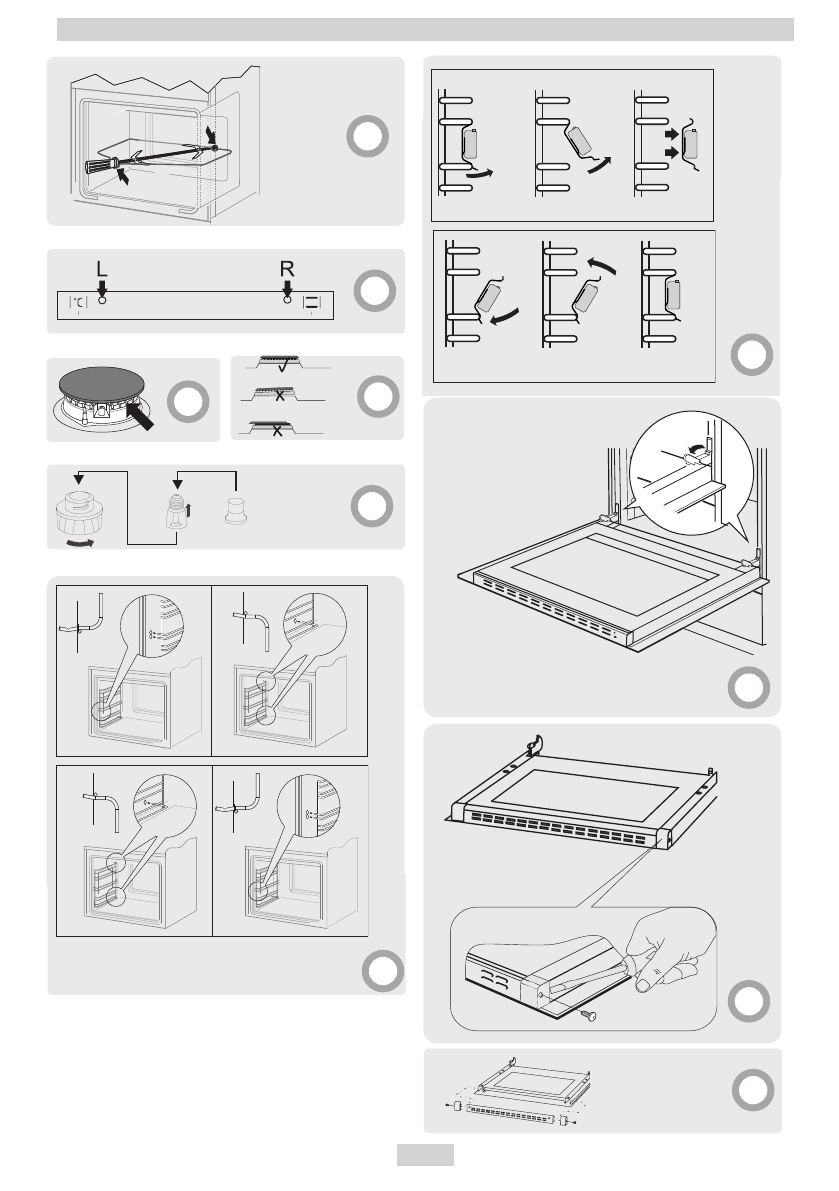 L R
°C