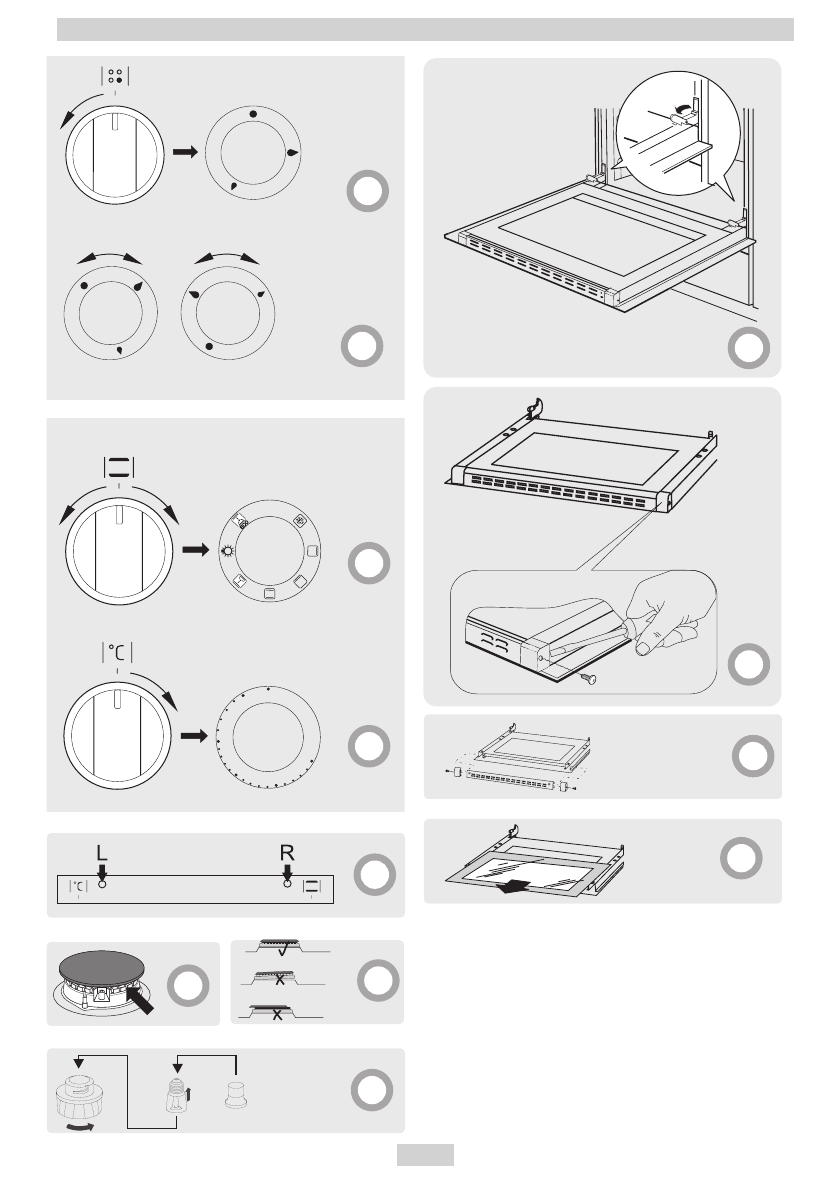 °C

L R

°C