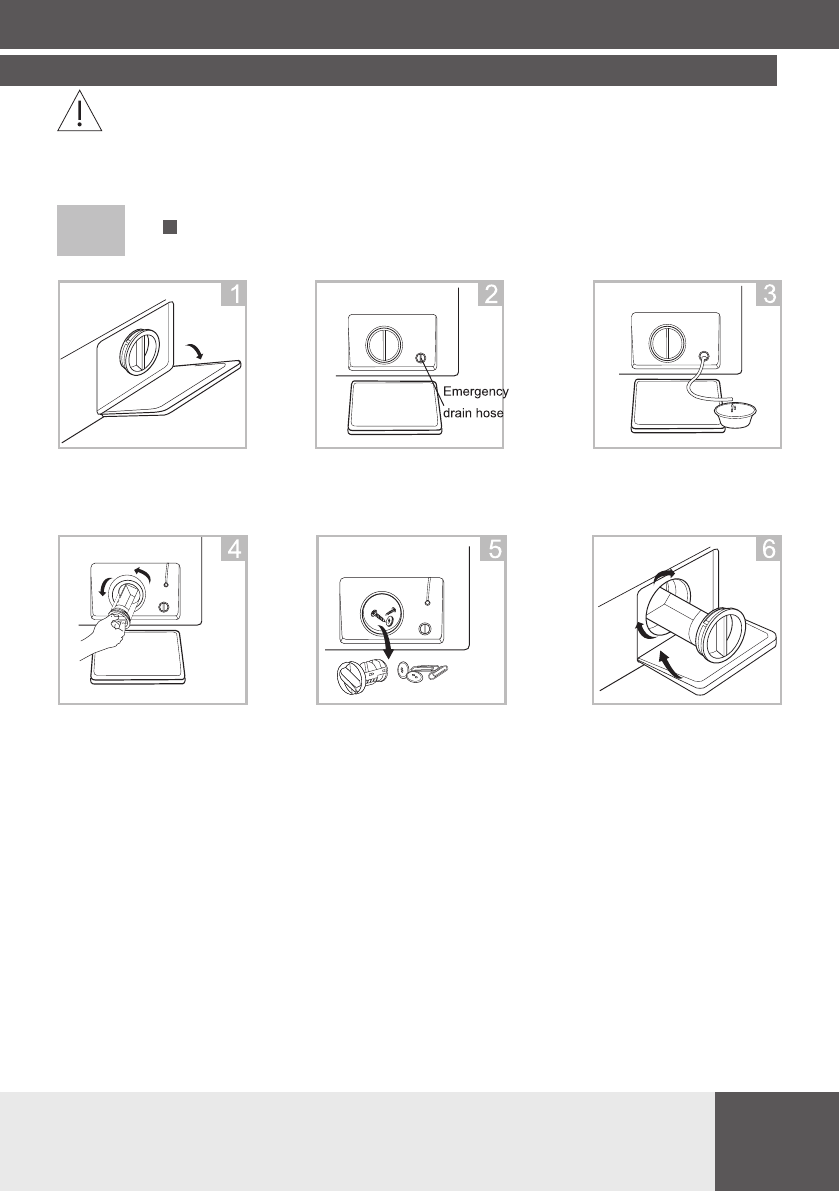 1

2

Emergency drain hose

3

4

5

6