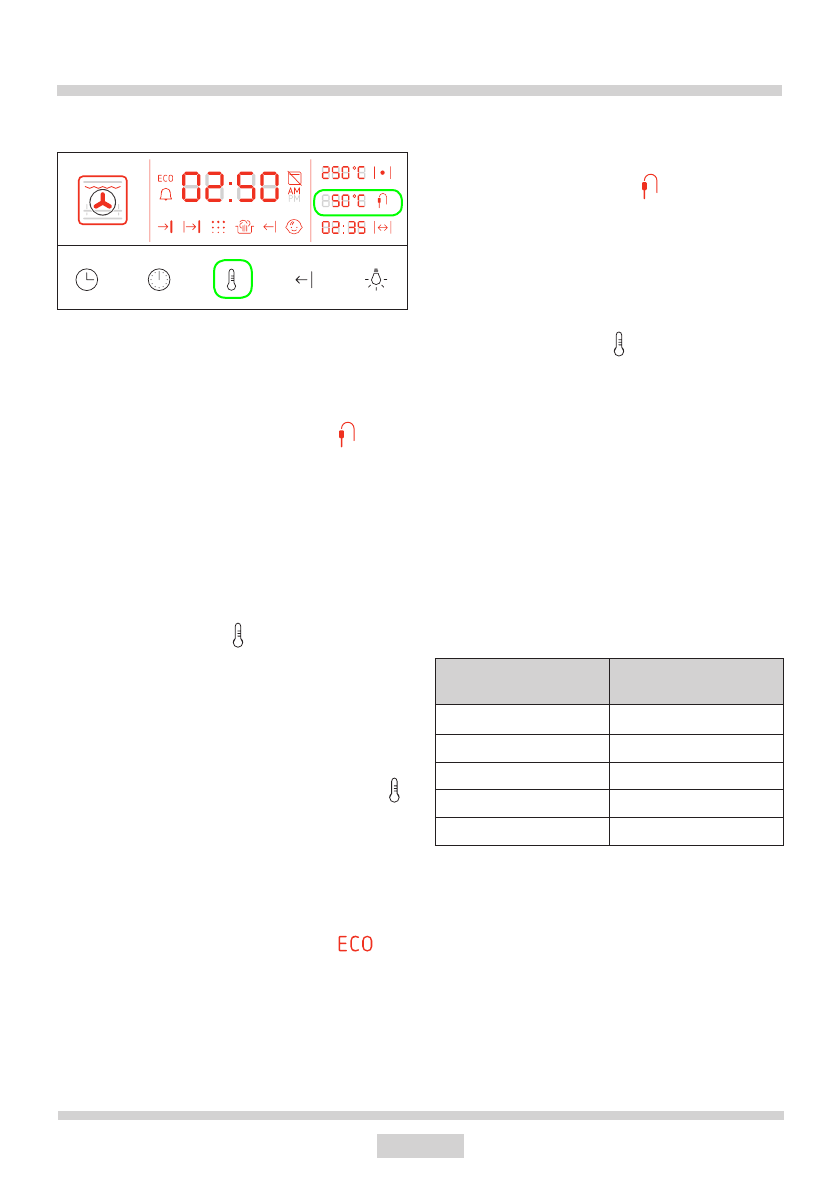 ECO

02:50

AM
PM

250°C

50°C

02:35

ECO