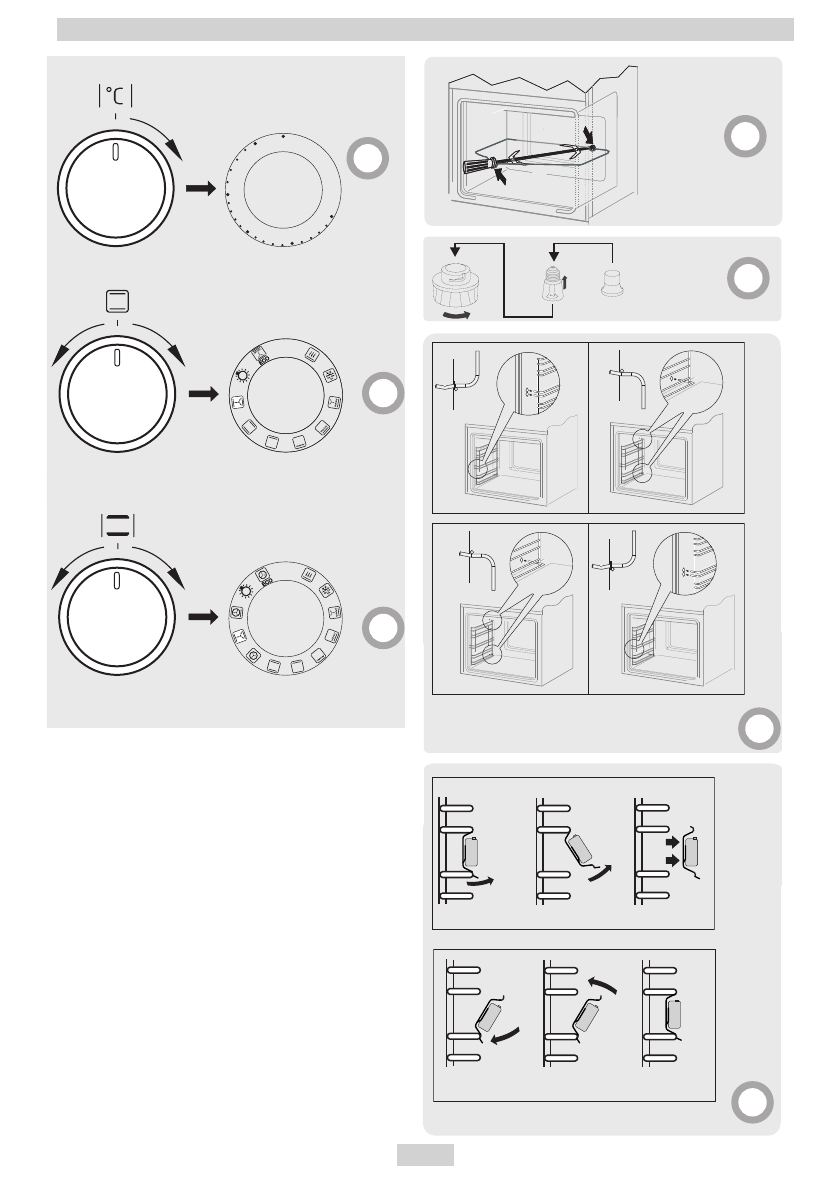 °C