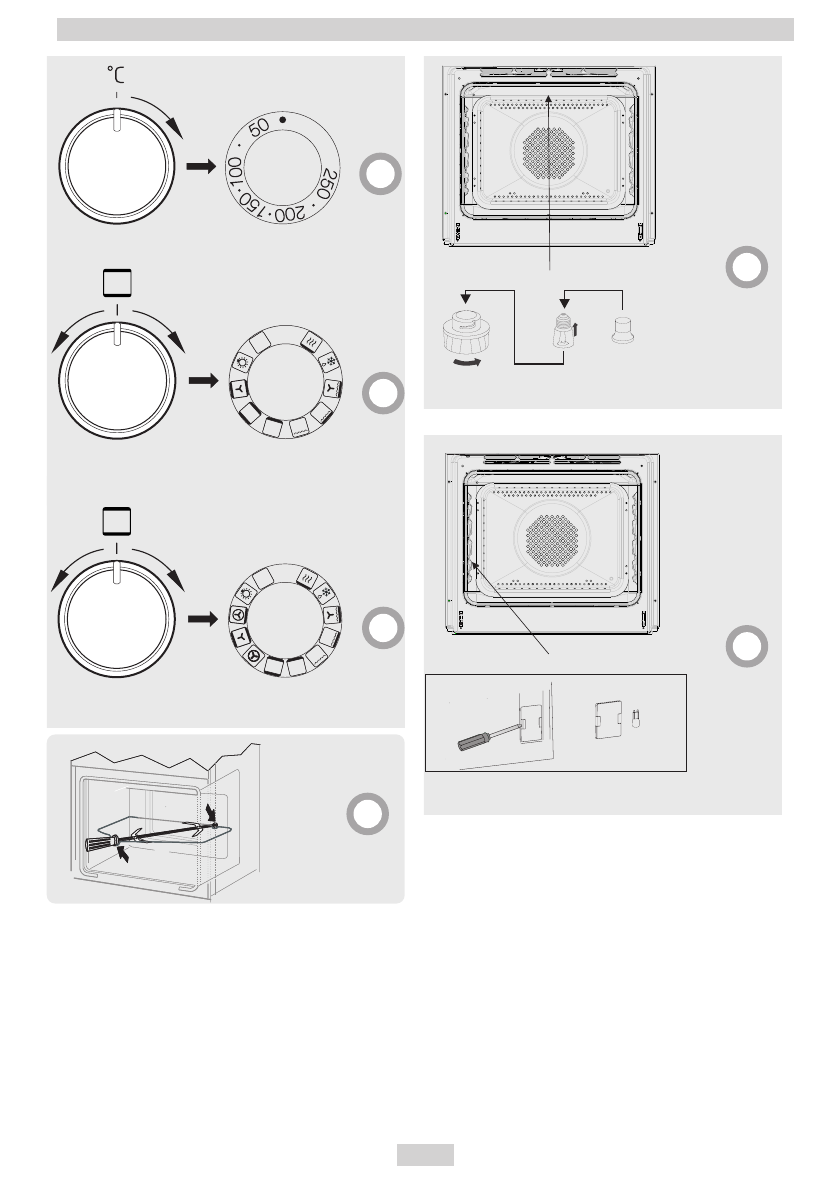 °C

50
100
150
200
250