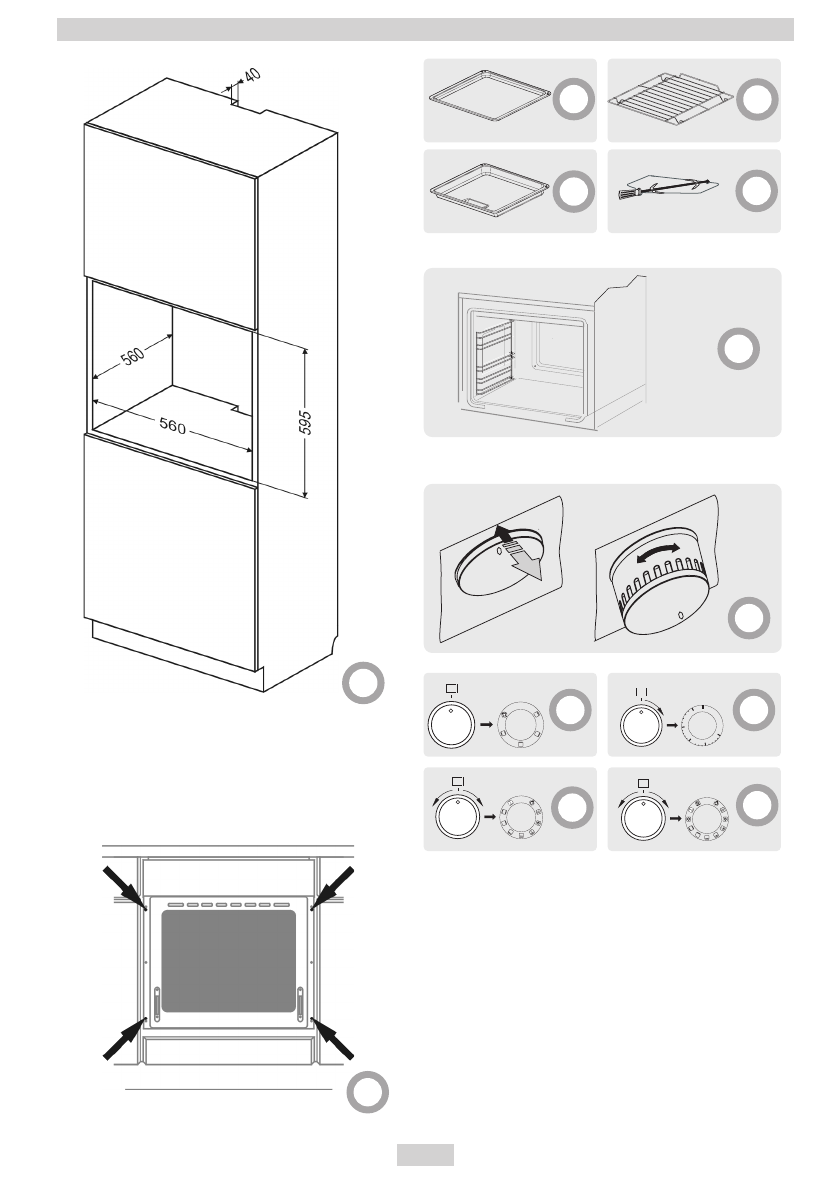 40

560

560

595