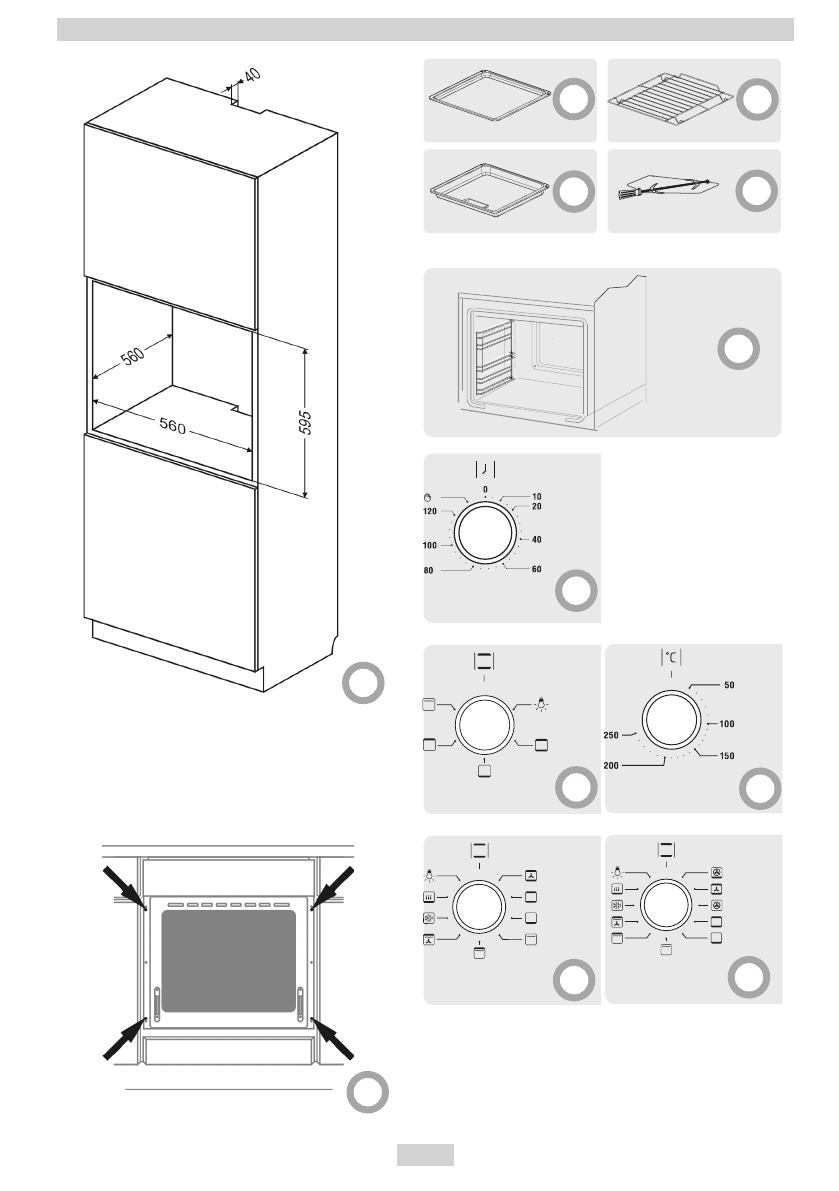 40

560

560

595

0
10
20
40
60
80
100
120

°C
50
100
150
200
250