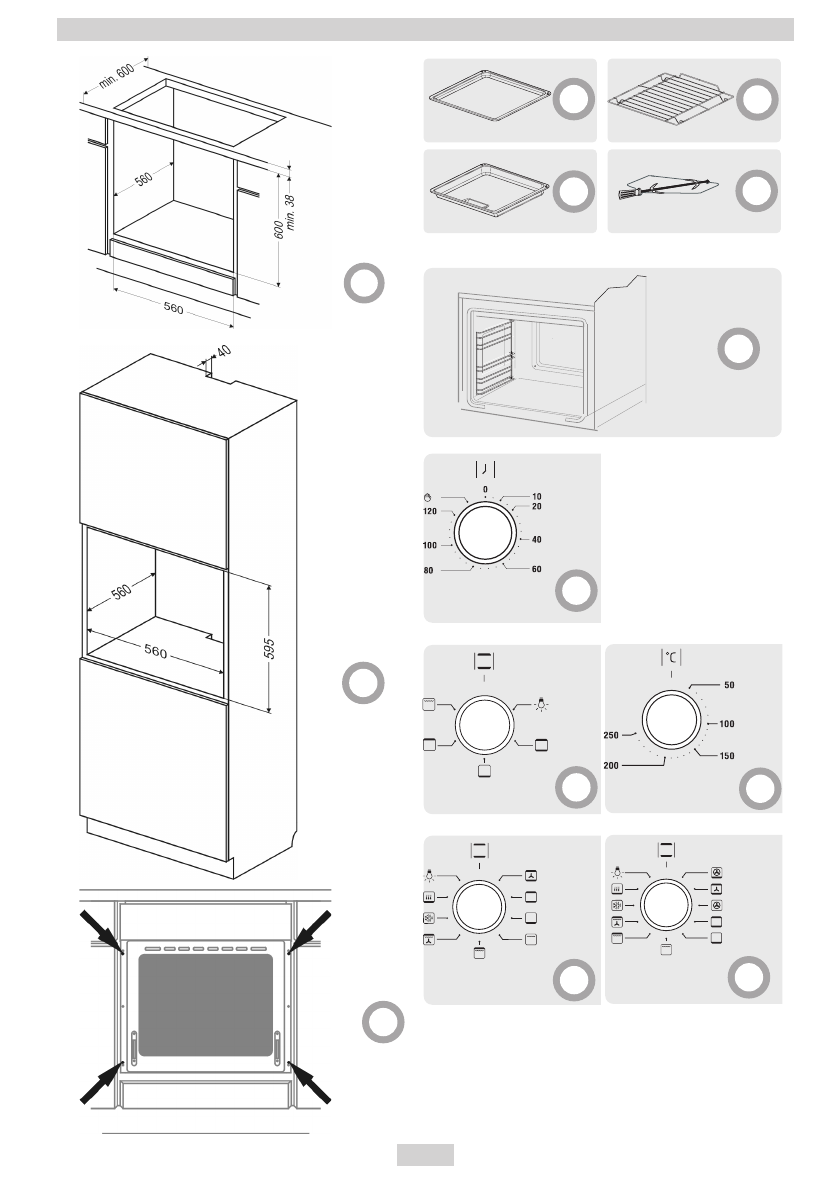 min. 600

560

600

min. 38

560

40

560

560

595

0
10
20
40
60
80
100
120

°C
50
100
150
200
250