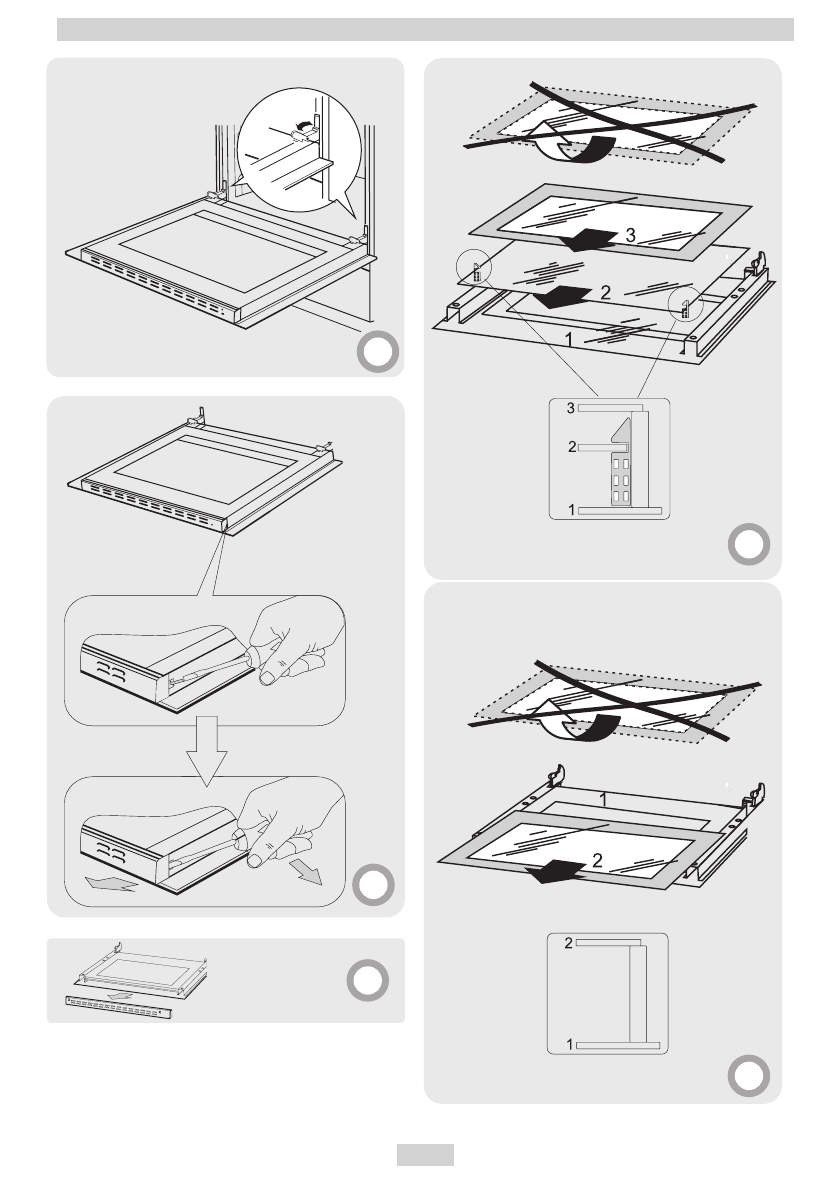 3
2
1
3
2
1
1
2
2
1