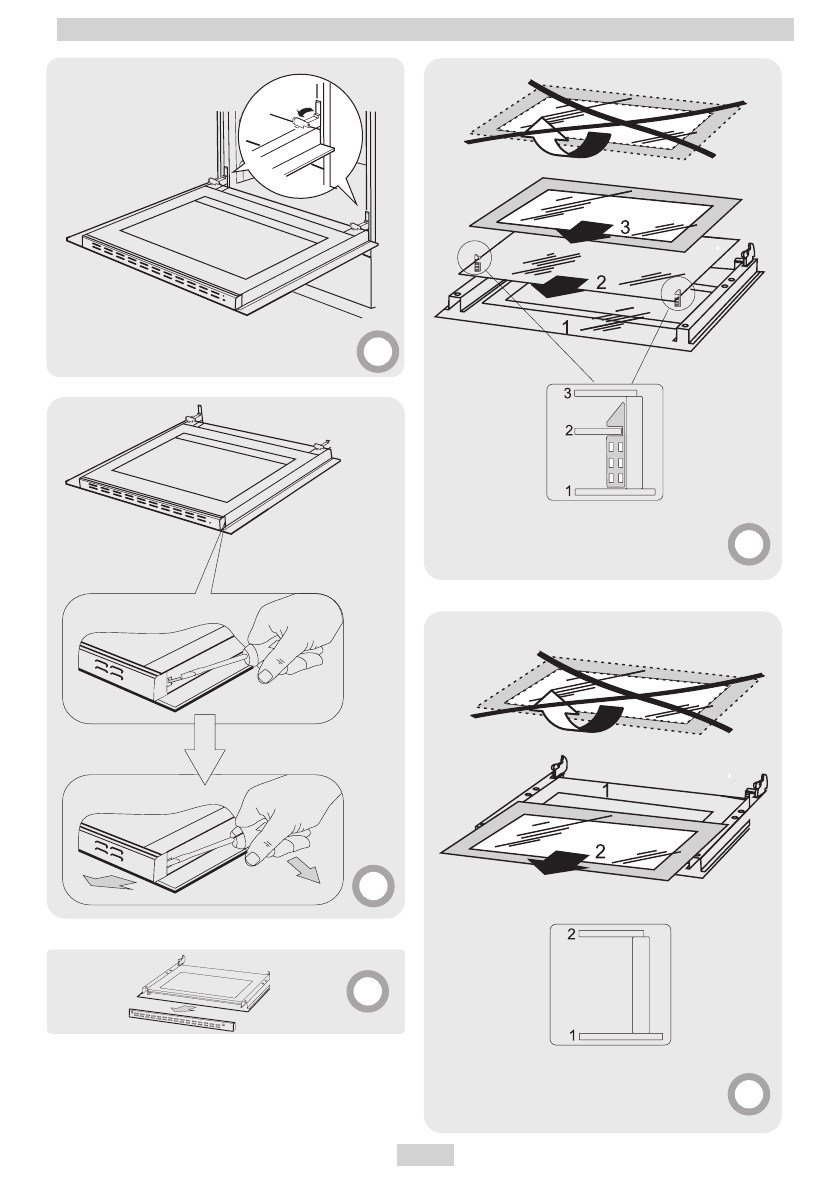 3

2

1

3

2

1

1

2

2

1