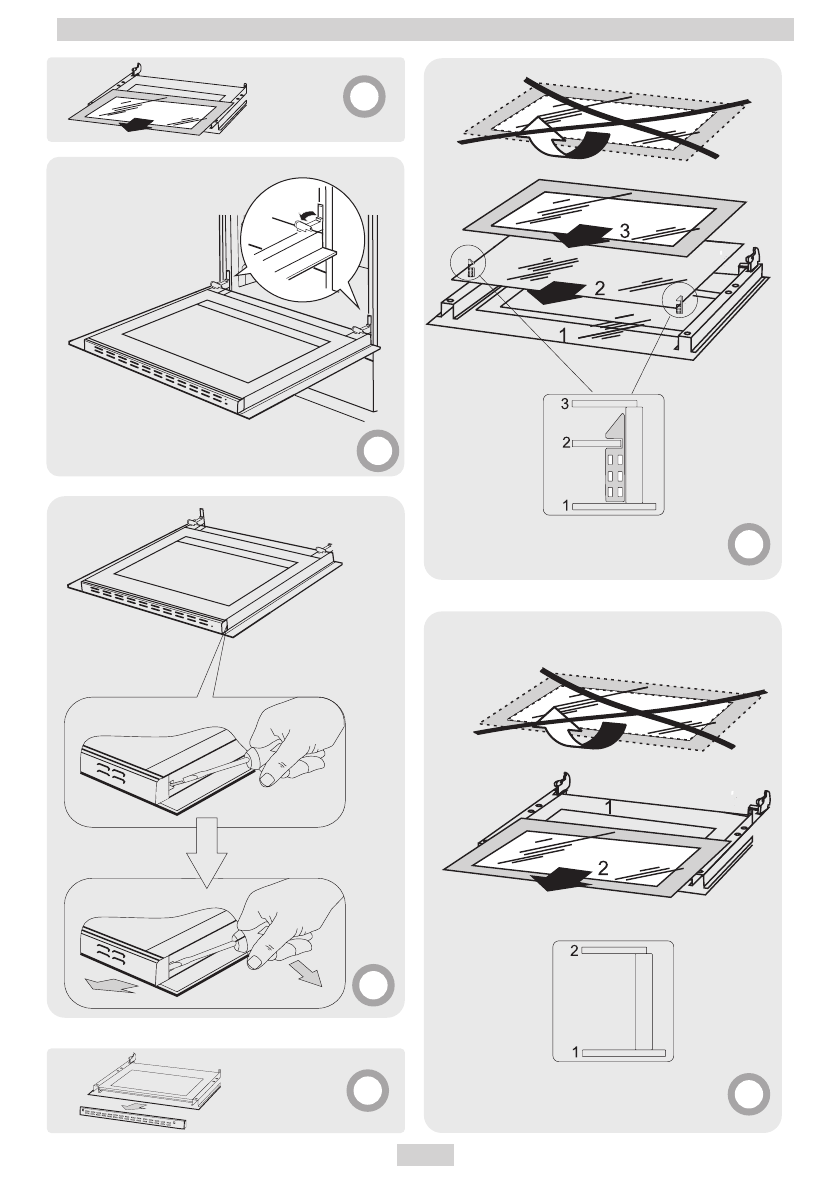 3
2
1
3
2
1
1
2
2
1