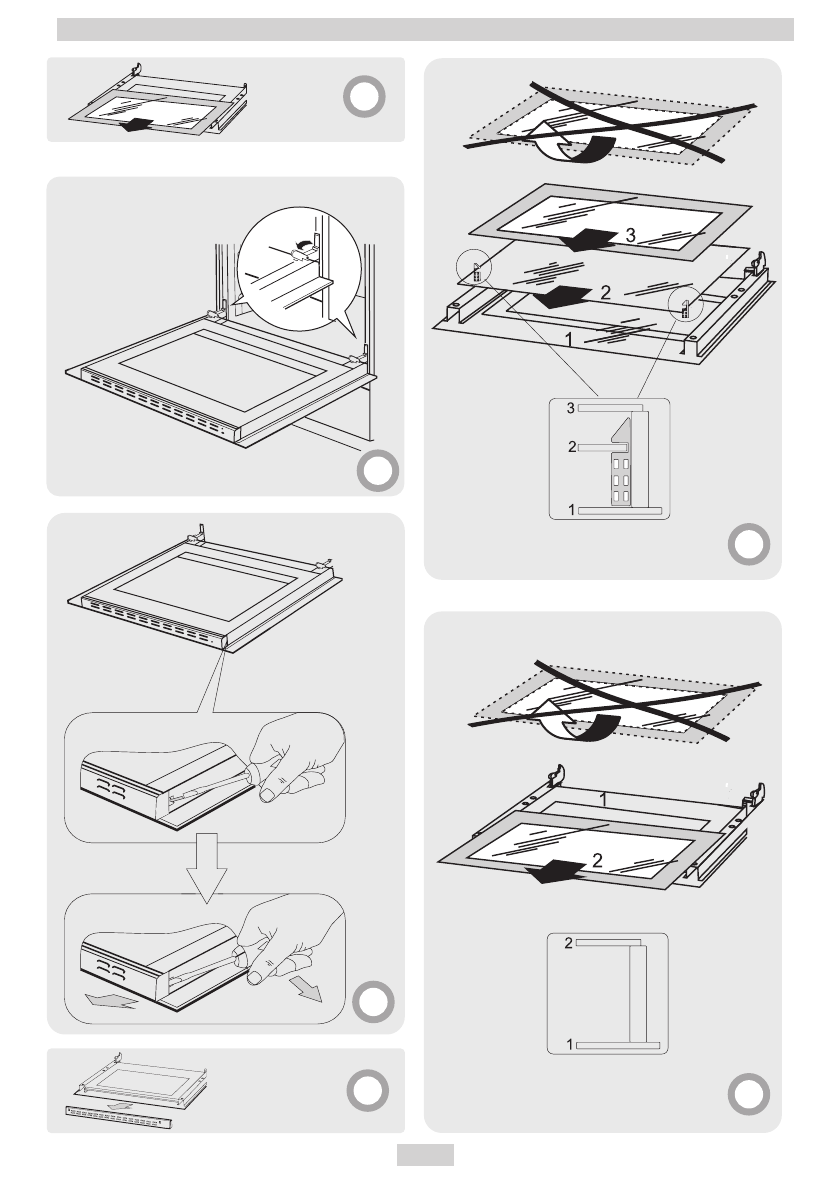 3
2
1
3
2
1
1
2
2
1