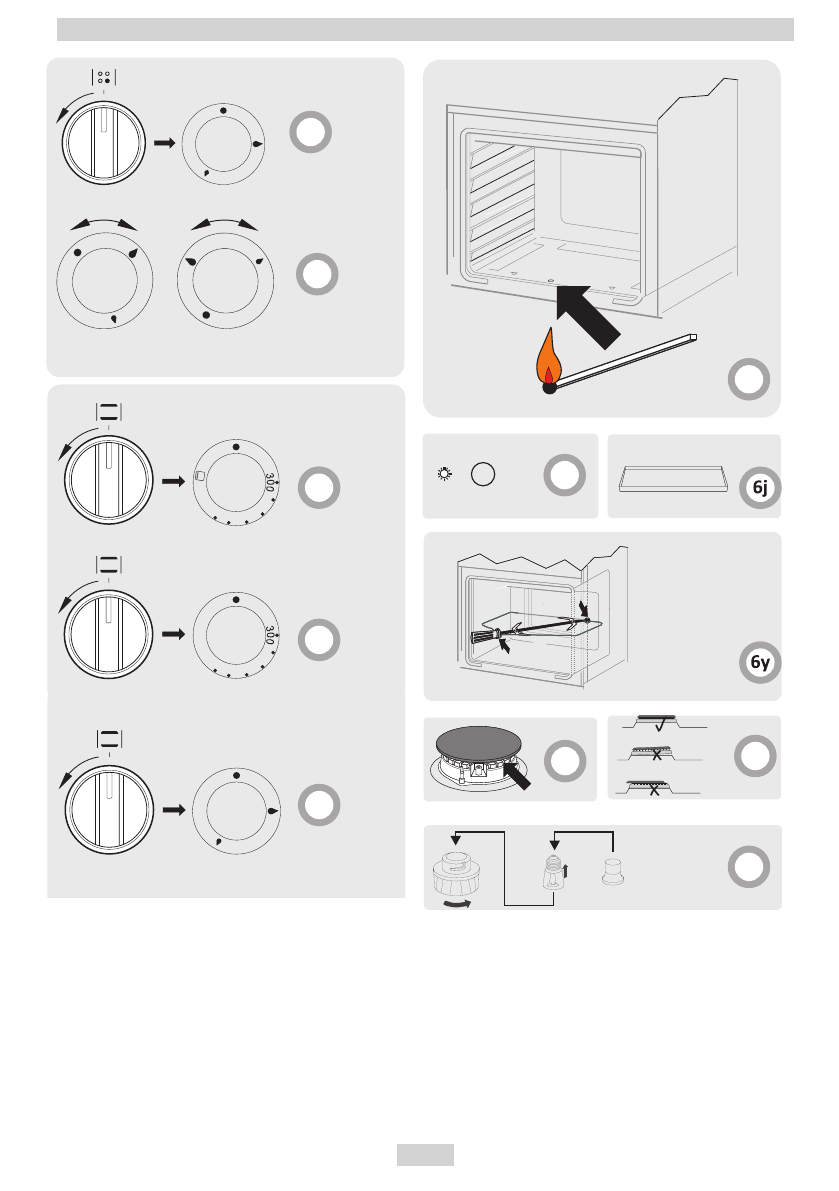 300

300

6j

6y