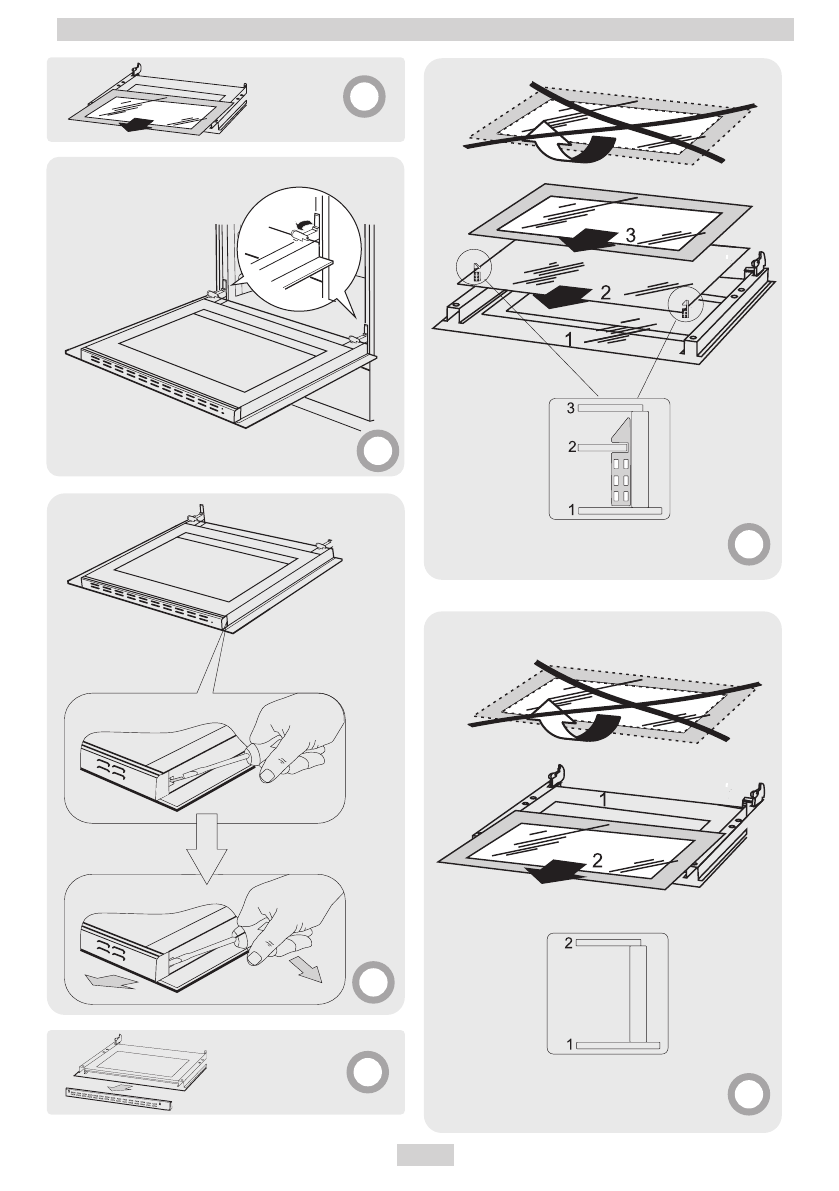 3
2
1
3
2
1
1
2
2
1