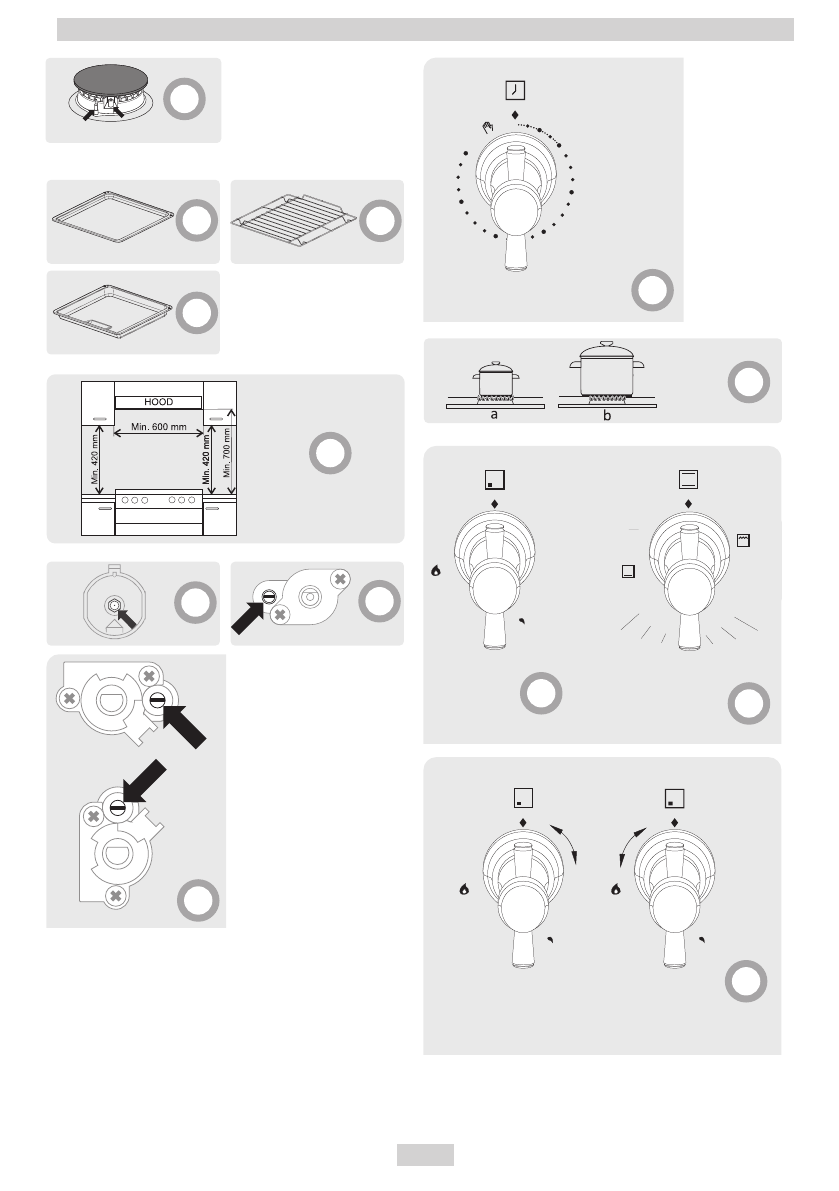 HOOD
Min. 600 mm
Min. 420 mm
Min. 420 mm
Min. 700 mm
a
b