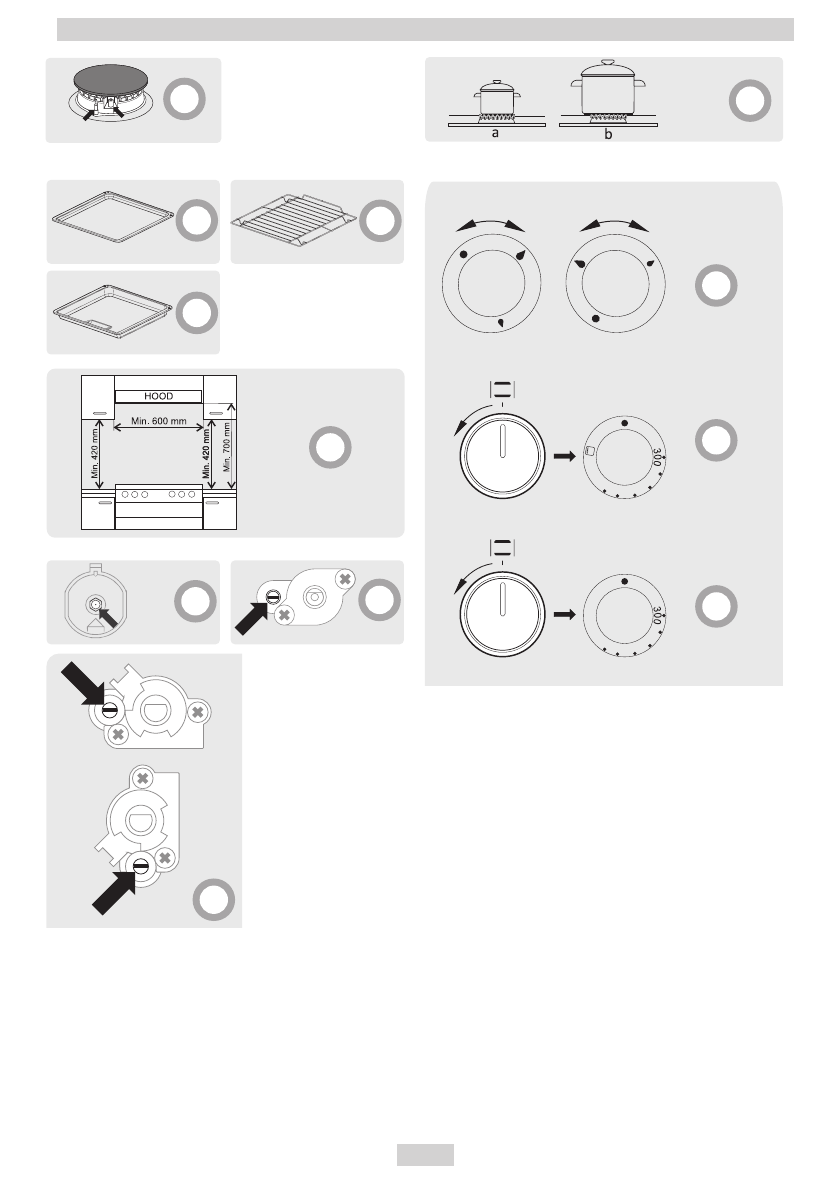 a
b

HOOD
Min. 600 mm
Min. 420 mm
Min. 420 mm
Min. 700 mm

300

300