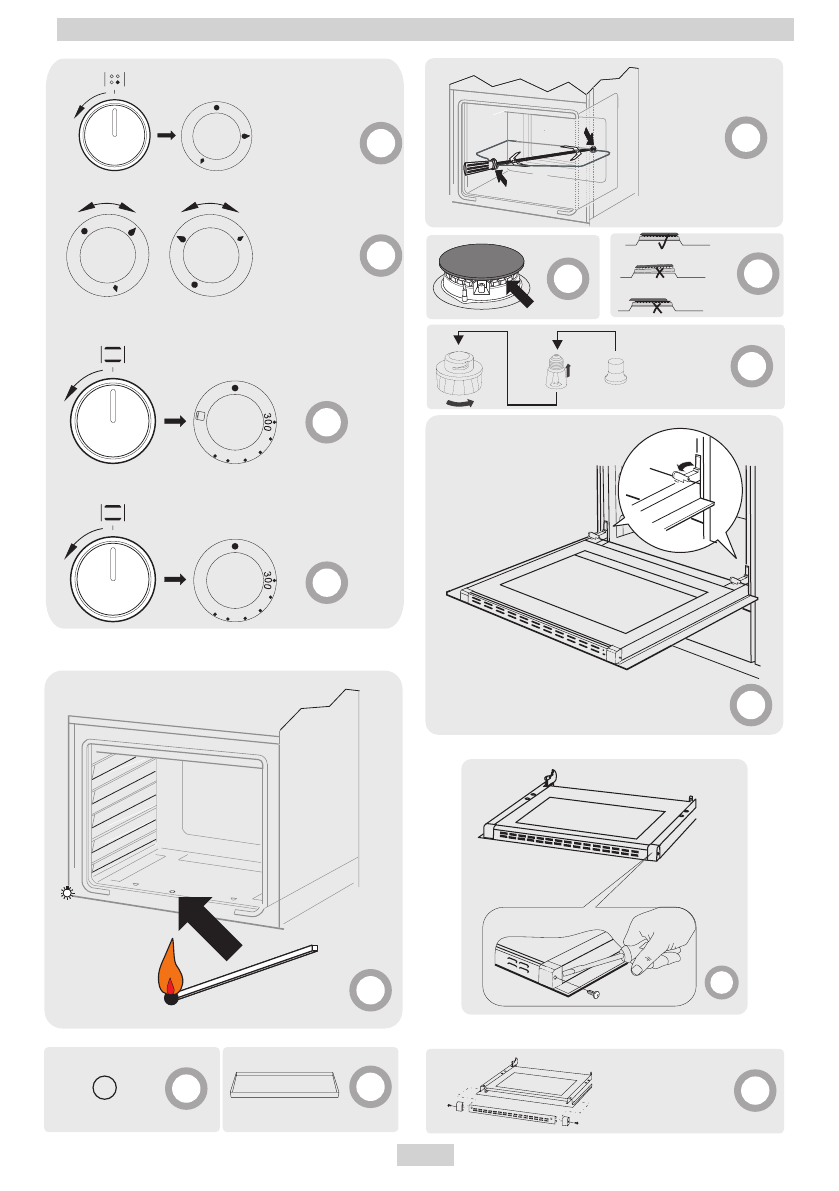 300

300