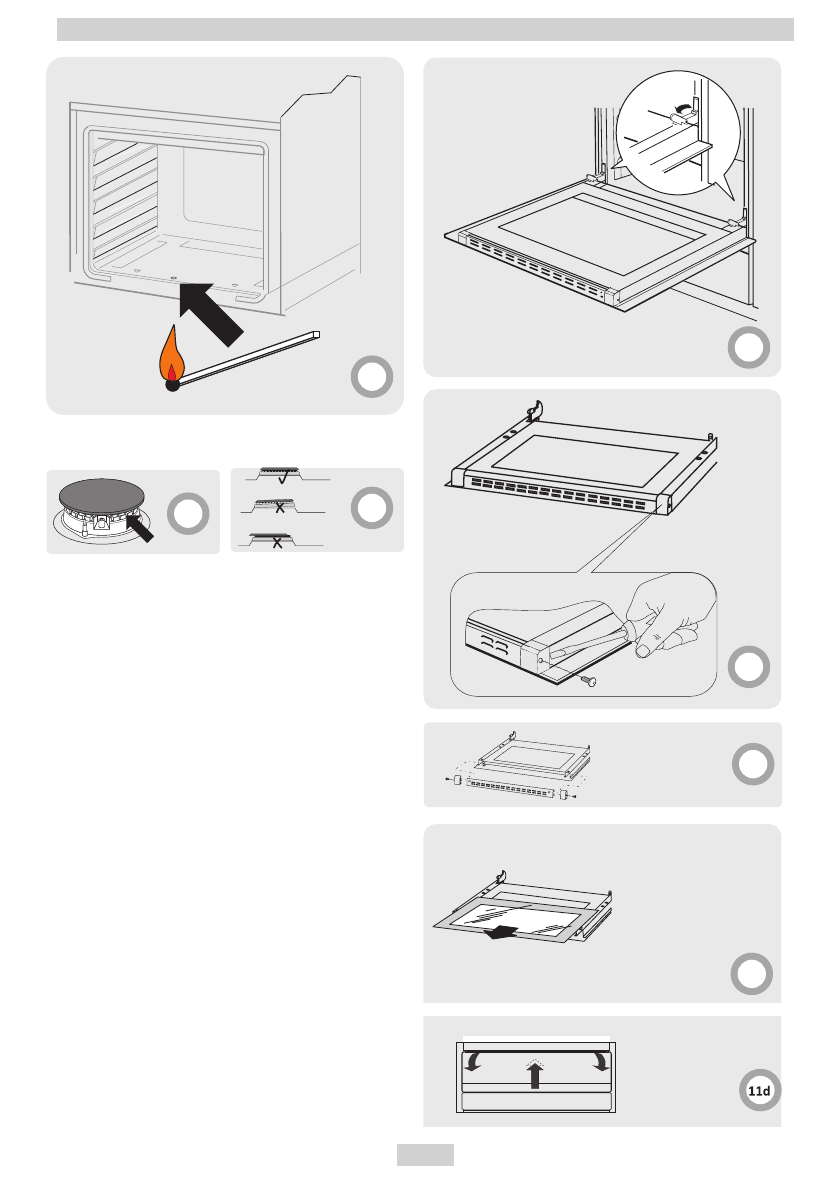 11d