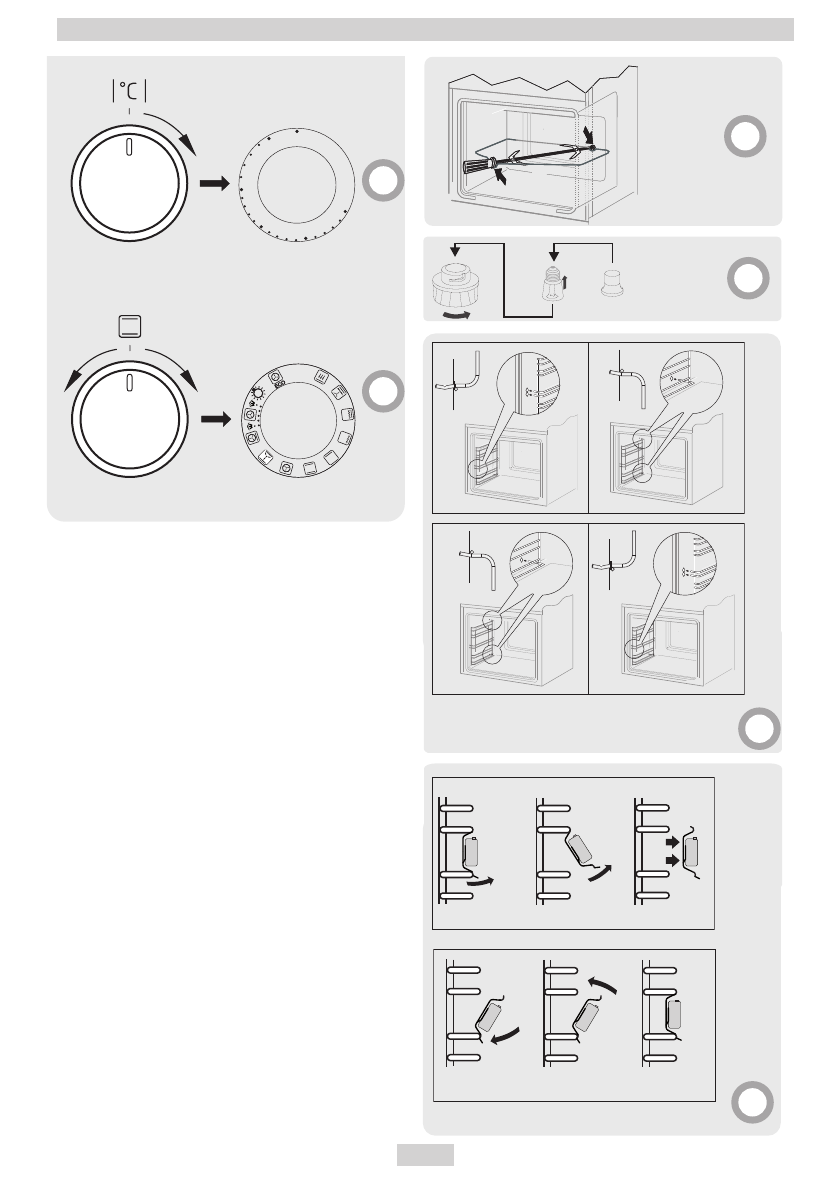 °C

0

0