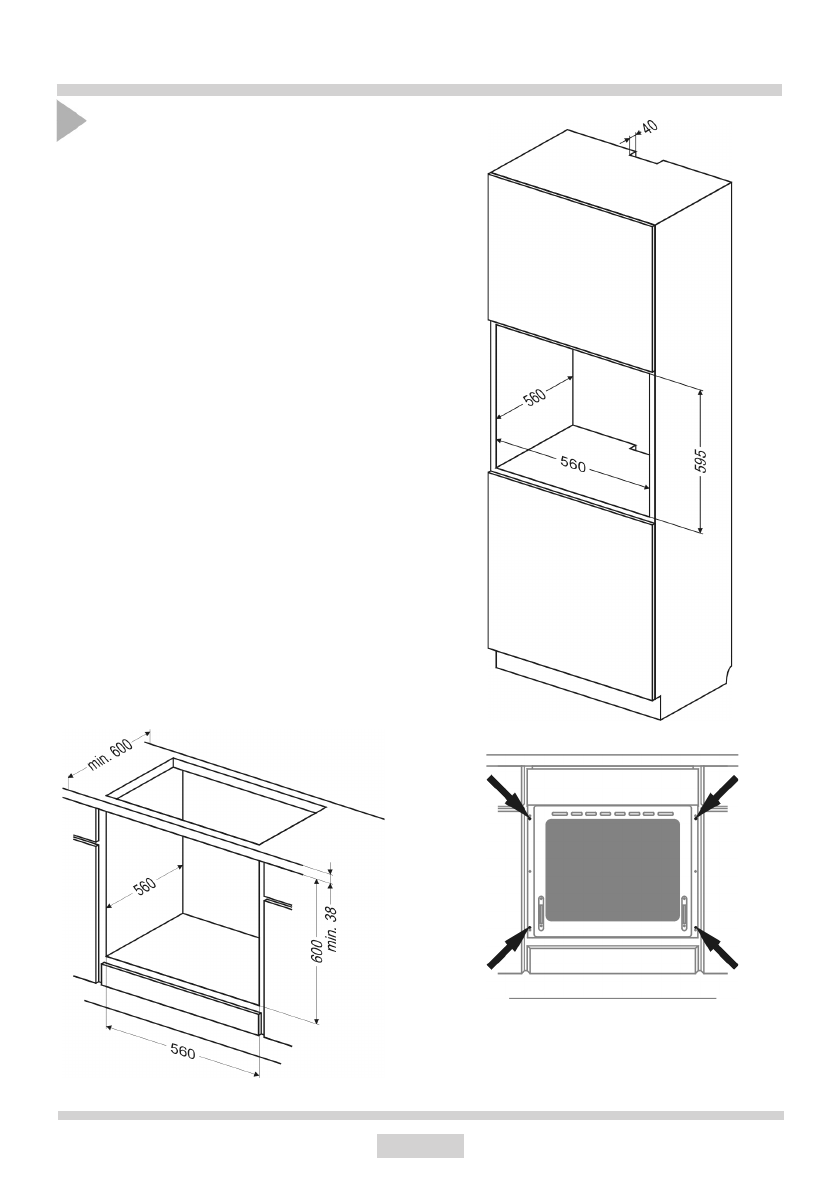 40

560

560

595

min. 600

560

600

min. 38

560