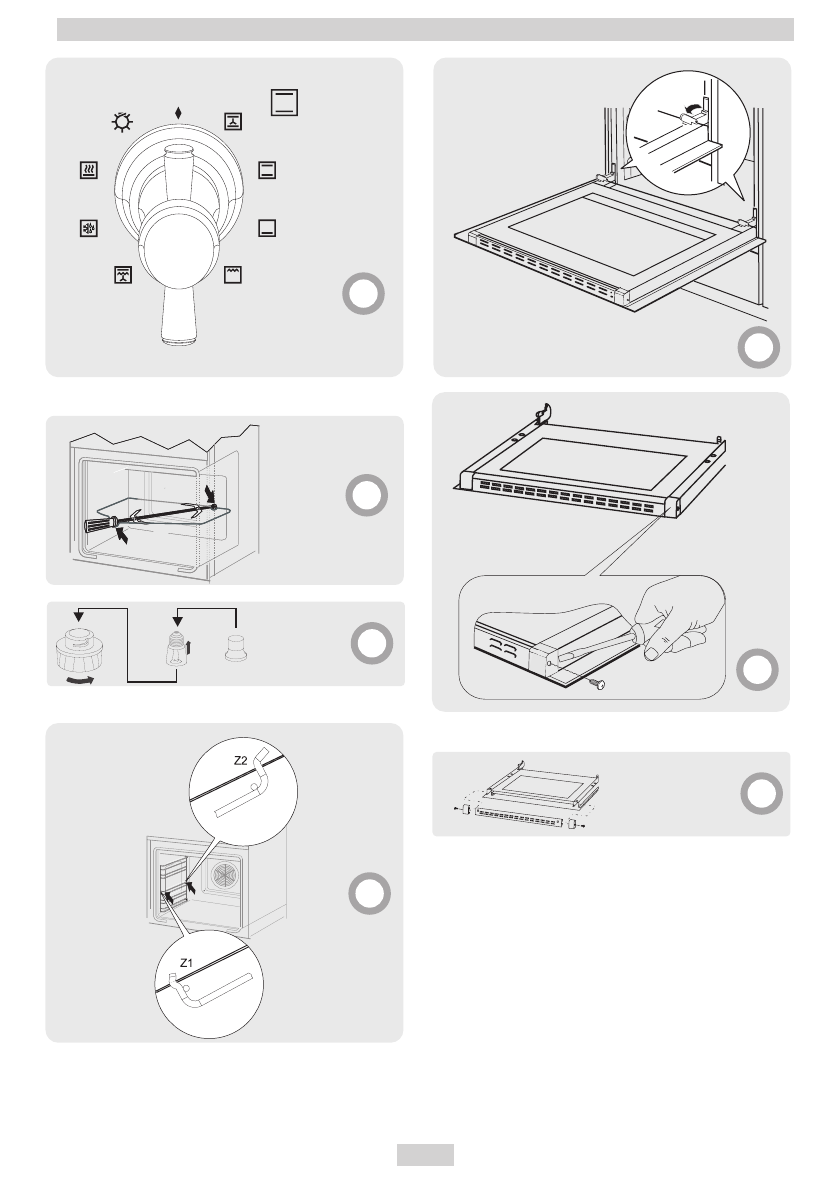 Z2

Z1